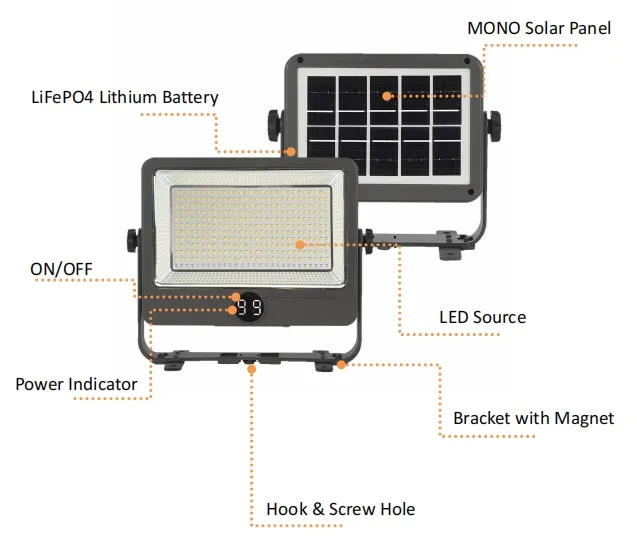 MONO Solar Panel

LiFePO4 Lithium Battery

ON/OFF

99

LED Source

Power Indicator

Bracket with Magnet

Hook & Screw Hole