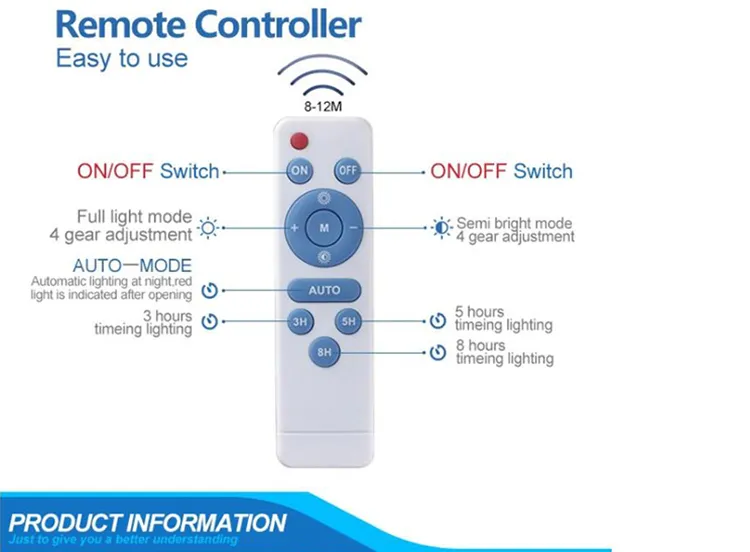 Remote Controller
Easy to use

8-12M

ON/OFF Switch

ON OFF

ON/OFF Switch

Full light mode
4 gear adjustment

+ M −

Semi bright mode
4 gear adjustment

AUTO—MODE
Automatic lighting at night,red light is indicated after opening

AUTO

3 hours
timeing lighting

3H 5H

5 hours
timeing lighting

8H

8 hours
timeing lighting

PRODUCT INFORMATION
Just to give you a better understanding