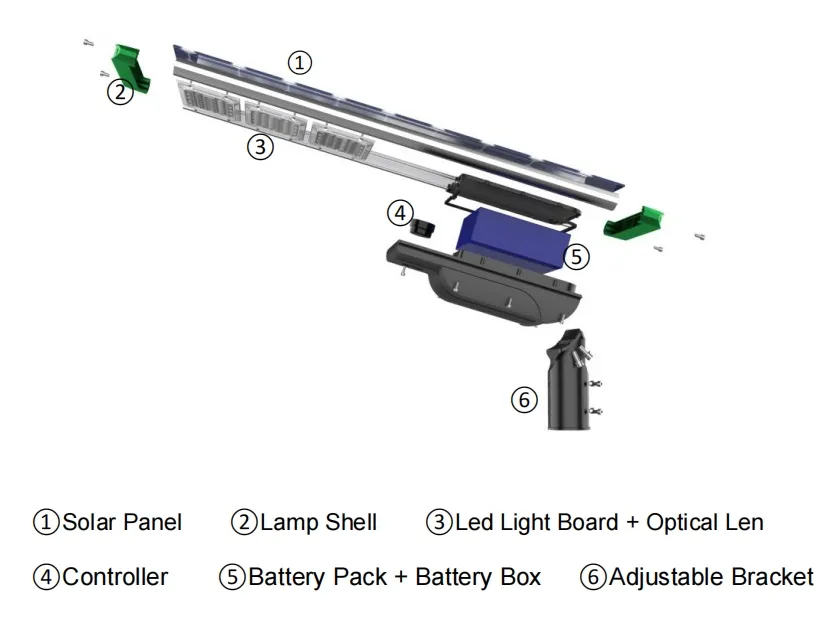 ①
②
③
④
⑤
⑥

①Solar Panel ②Lamp Shell ③Led Light Board + Optical Len

④Controller ⑤Battery Pack + Battery Box ⑥Adjustable Bracket