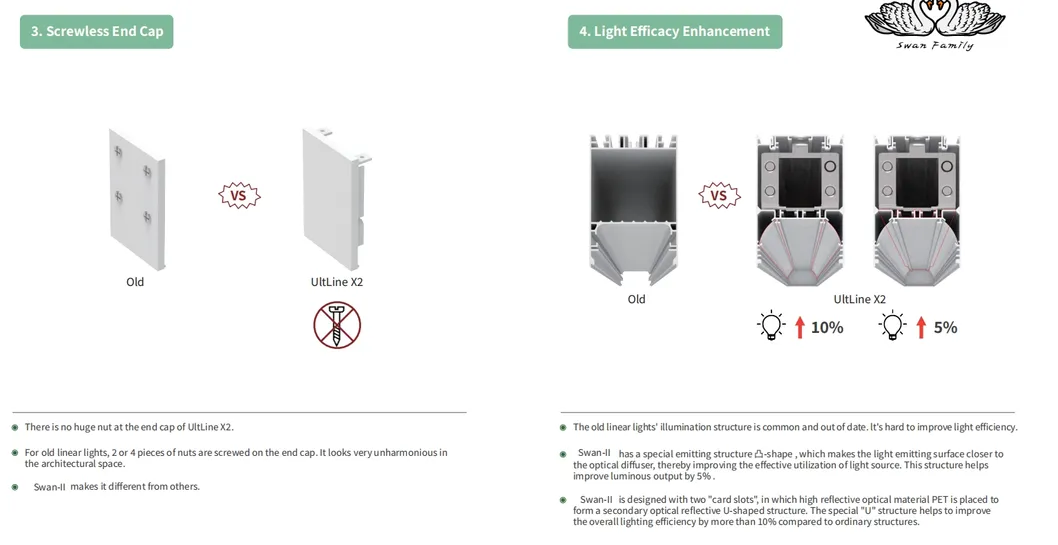 3. Screwless End Cap

VS

Old

UltLine X2

There is no huge nut at the end cap of UltLine X2.

For old linear lights, 2 or 4 pieces of nuts are screwed on the end cap. It looks very unharmonious in the architectural space.

Swan-II makes it different from others.

4. Light Efficacy Enhancement

Swan Family

VS

Old

UltLine X2

10%

5%

The old linear lights' illumination structure is common and out of date. It's hard to improve light efficiency.

Swan-II has a special emitting structure 凸-shape , which makes the light emitting surface closer to the optical diffuser, thereby improving the effective utilization of light source. This structure helps improve luminous output by 5% .

Swan-II is designed with two "card slots", in which high reflective optical material PET is placed to form a secondary optical reflective U-shaped structure. The special "U" structure helps to improve the overall lighting efficiency by more than 10% compared to ordinary structures.