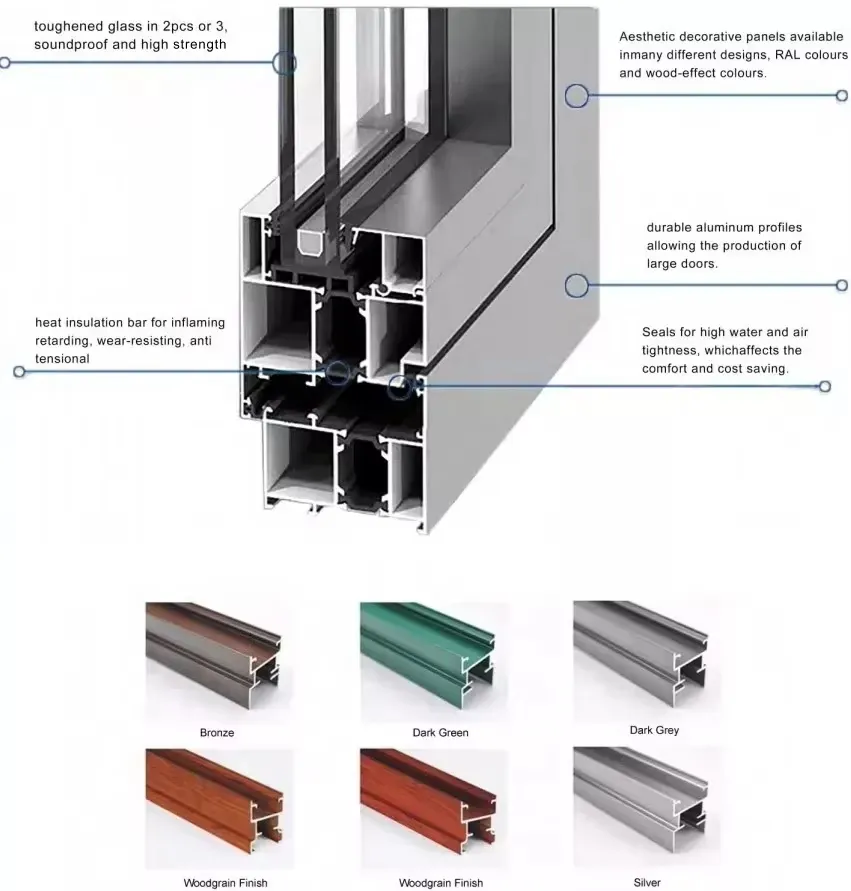 toughened glass in 2pcs or 3, soundproof and high strength

Aesthetic decorative panels available inmany different designs, RAL colours and wood-effect colours.

durable aluminum profiles allowing the production of large doors.

heat insulation bar for inflaming retarding, wear-resisting, anti tensional

Seals for high water and air tightness, whichaffects the comfort and cost saving.

Bronze

Dark Green

Dark Grey

Woodgrain Finish

Woodgrain Finish

Silver