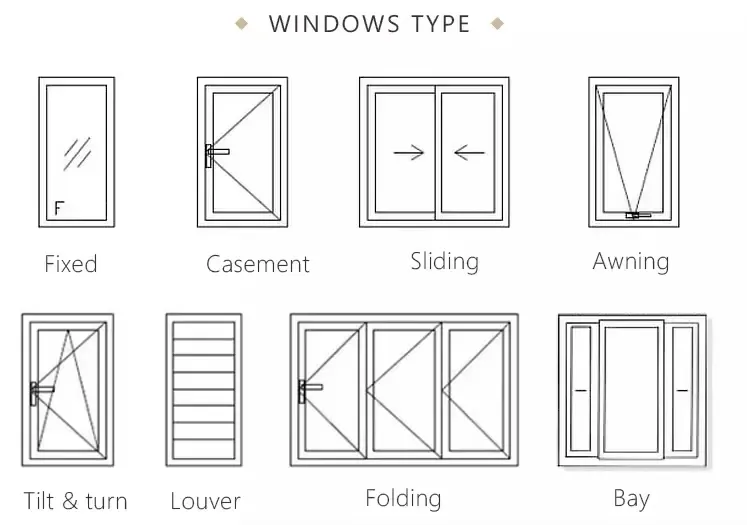 WINDOWS TYPE

F

Fixed

Casement

Sliding

Awning

Tilt & turn

Louver

Folding

Bay