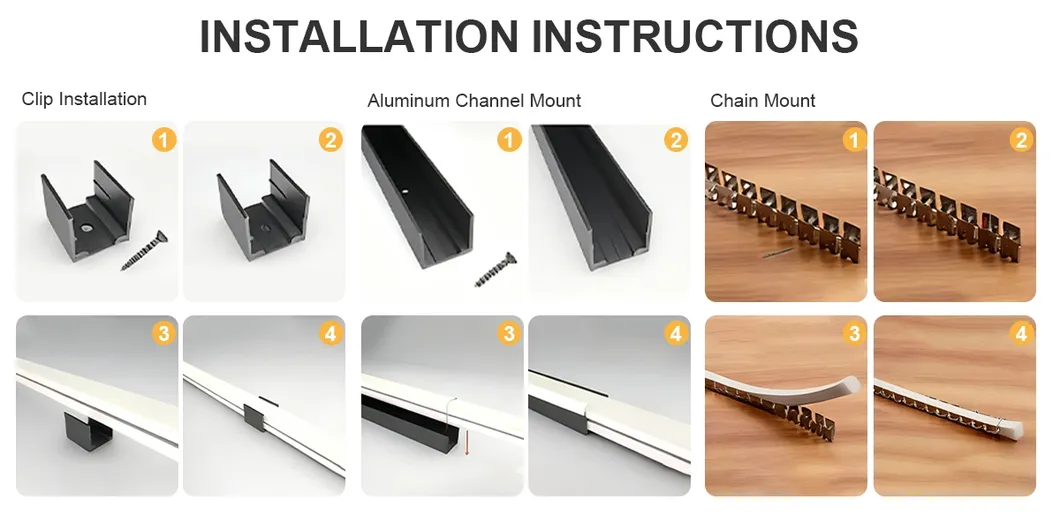 INSTALLATION INSTRUCTIONS

Clip Installation

1

2

3

4

Aluminum Channel Mount

1

2

3

4

Chain Mount

1

2

3

4