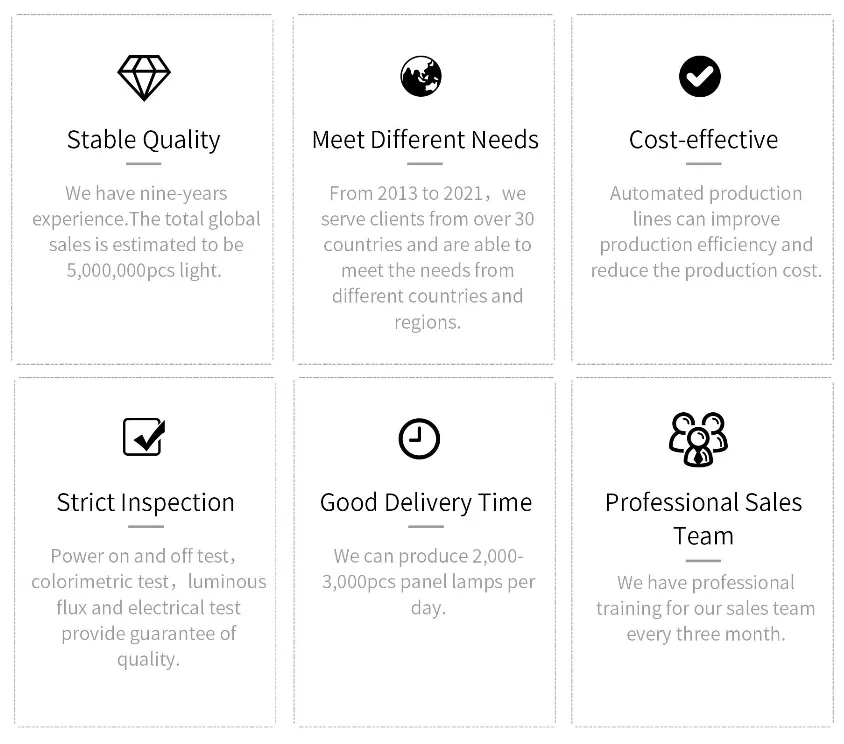 Stable Quality

We have nine-years experience.The total global sales is estimated to be 5,000,000pcs light.

Meet Different Needs

From 2013 to 2021，we serve clients from over 30 countries and are able to meet the needs from different countries and regions.

Cost-effective

Automated production lines can improve production efficiency and reduce the production cost.

Strict Inspection

Power on and off test, colorimetric test，luminous flux and electrical test provide guarantee of quality.

Good Delivery Time

We can produce 2,000-3,000pcs panel lamps per day.

Professional Sales Team

We have professional training for our sales team every three month.