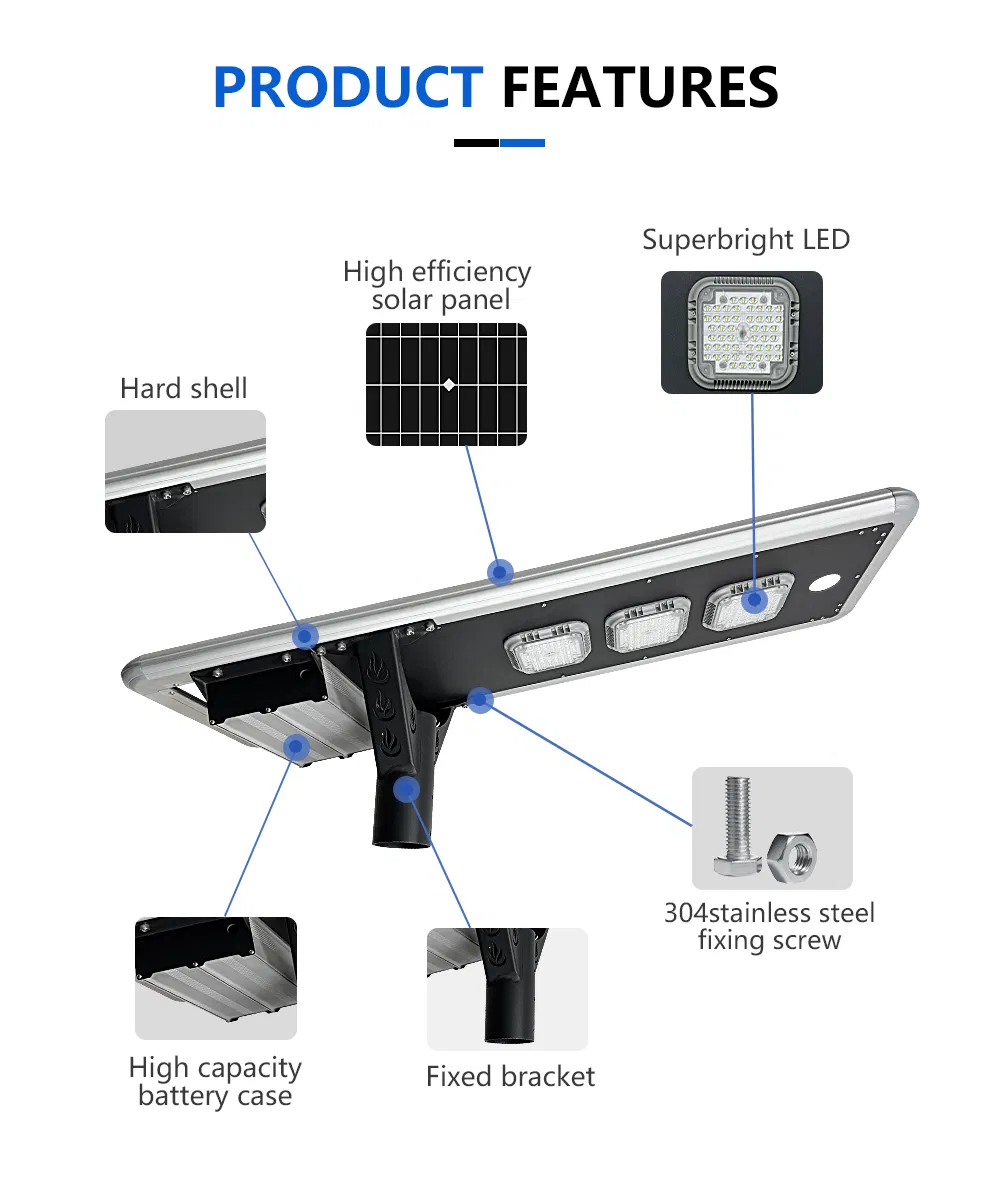 PRODUCT FEATURES

Superbright LED

High efficiency solar panel

Hard shell

304stainless steel fixing screw

High capacity battery case

Fixed bracket