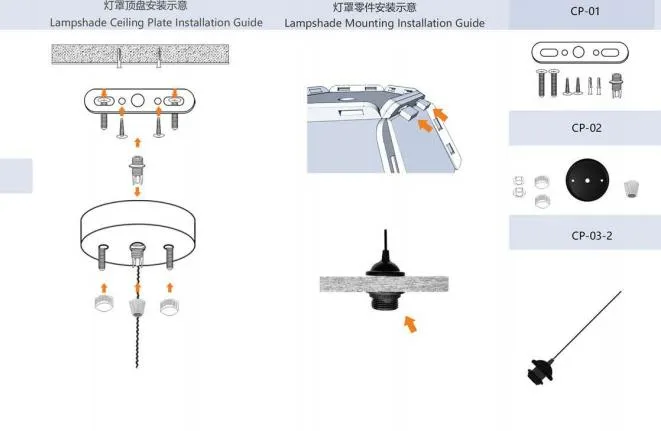 灯罩顶盘安装示意
Lampshade Ceiling Plate Installation Guide

灯罩零件安装示意
Lampshade Mounting Installation Guide

CP-01

CP-02

CP-03-2