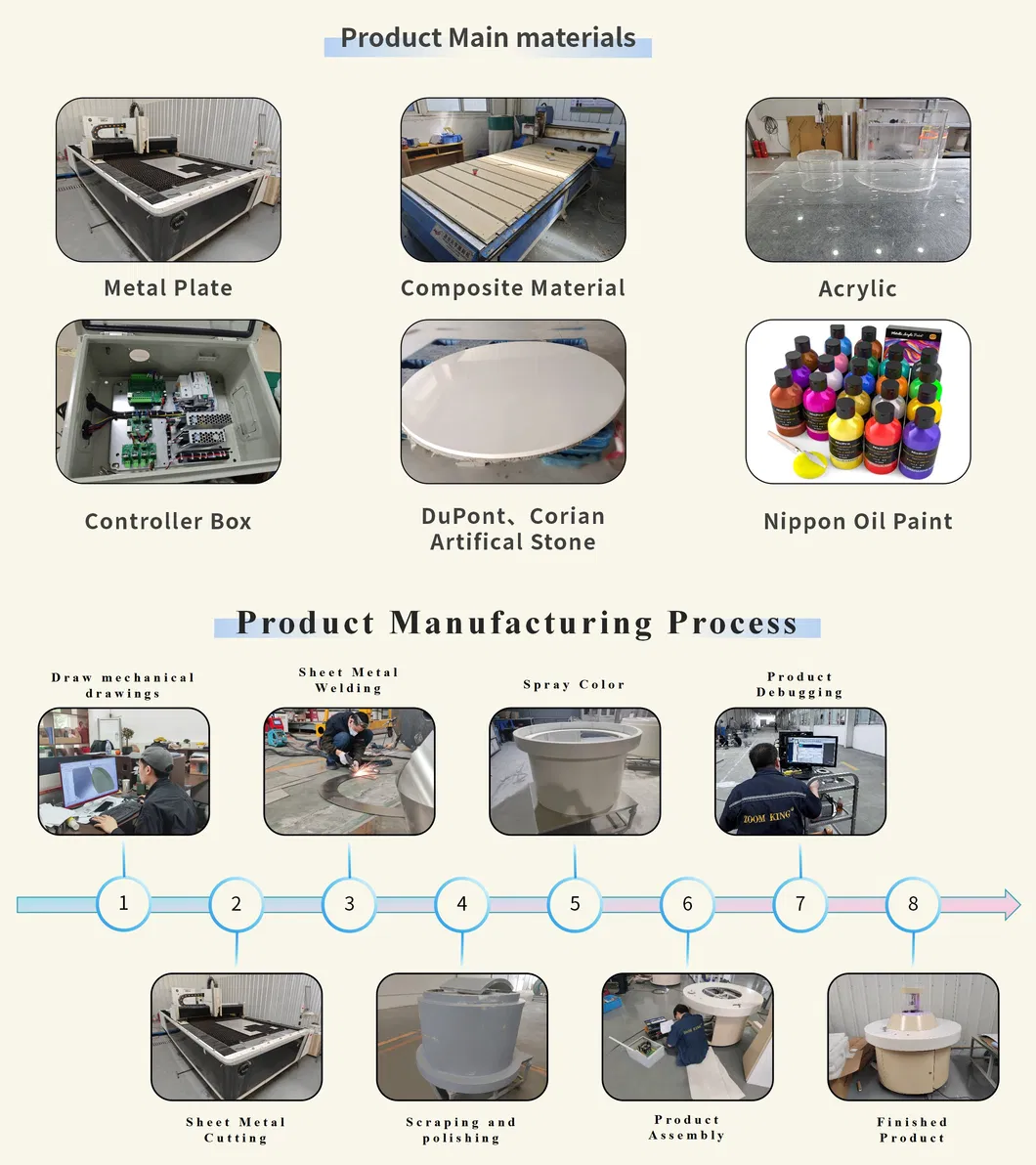 Product Main materials

Metal Plate

Composite Material

Acrylic

Controller Box

DuPont、Corian Artifical Stone

Nippon Oil Paint

Product Manufacturing Process

Draw mechanical drawings

Sheet Metal Welding

Spray Color

Product Debugging

ZOOM KING

1

2

3

4

5

6

7

8

Sheet Metal Cutting

Scraping and polishing

Product Assembly

Finished Product