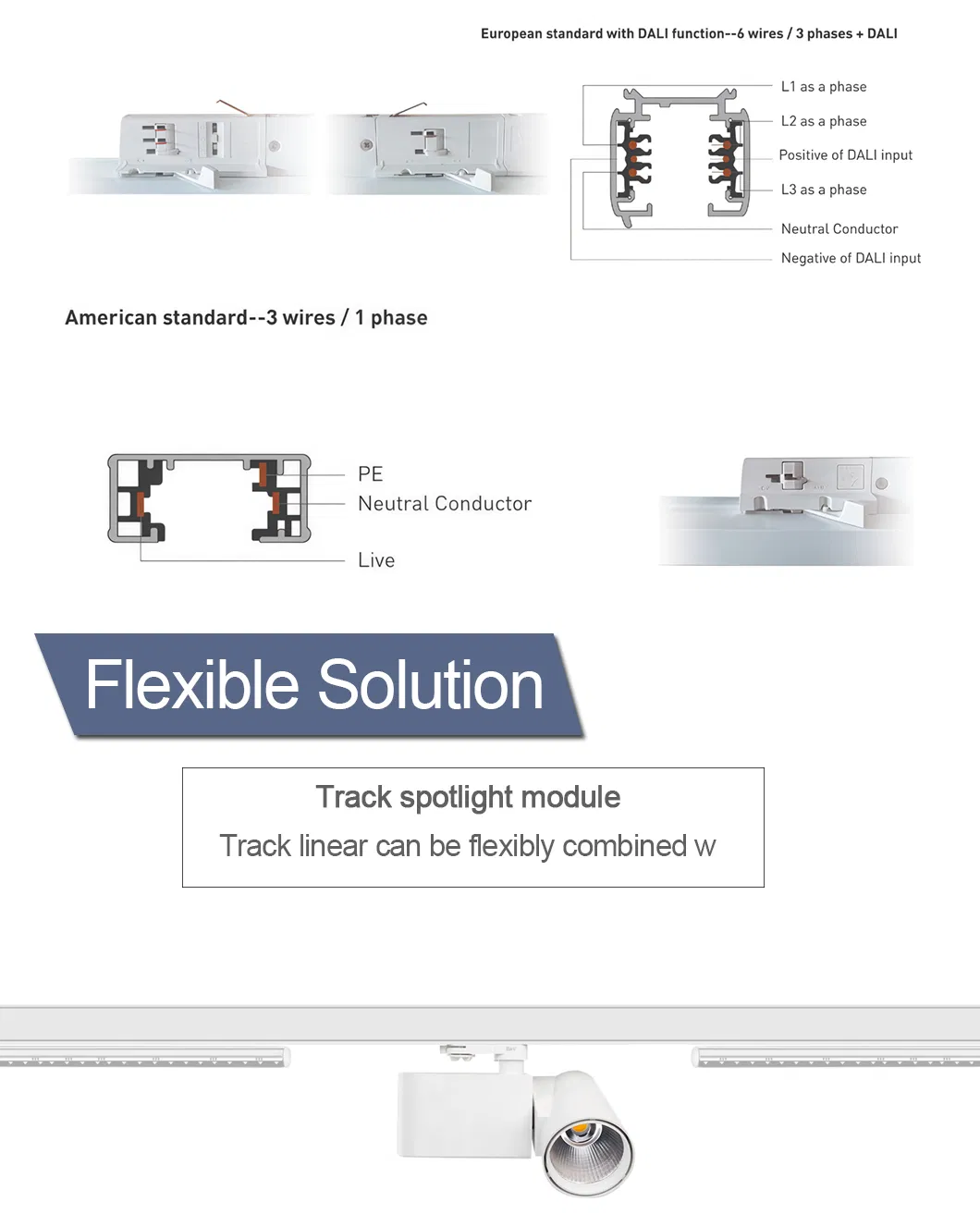 European standard with DALI function--6 wires / 3 phases + DALI

L1 as a phase
L2 as a phase
Positive of DALI input
L3 as a phase
Neutral Conductor
Negative of DALI input

American standard--3 wires / 1 phase

PE
Neutral Conductor
Live

Flexible Solution

Track spotlight module
Track linear can be flexibly combined w