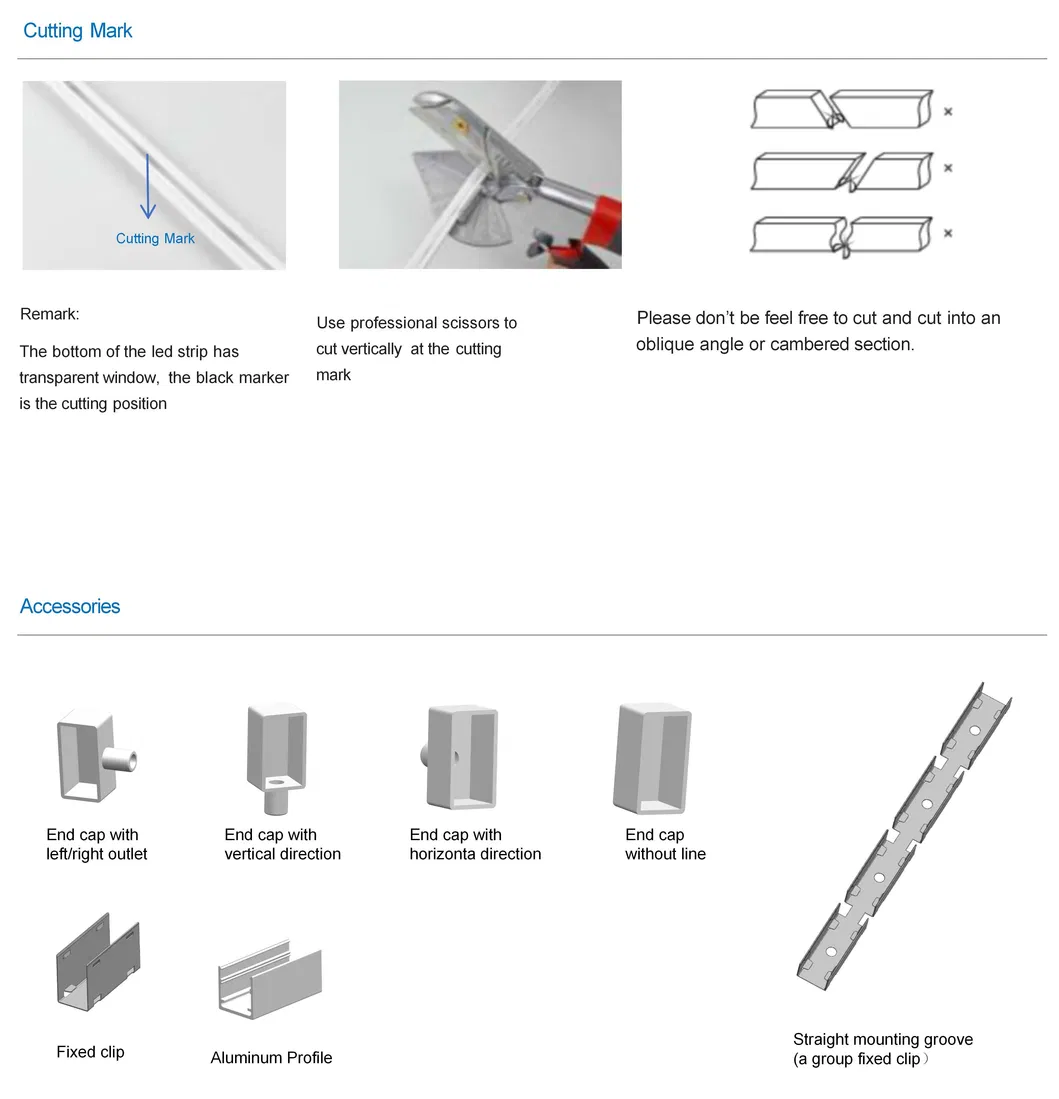 Cutting Mark

Cutting Mark

×

×

×

Remark:

The bottom of the led strip has transparent window, the black marker is the cutting position

Use professional scissors to cut vertically at the cutting mark

Please don't be feel free to cut and cut into an oblique angle or cambered section.

Accessories

End cap with left/right outlet

End cap with vertical direction

End cap with horizonta direction

End cap without line

Fixed clip

Aluminum Profile

Straight mounting groove (a group fixed clip)