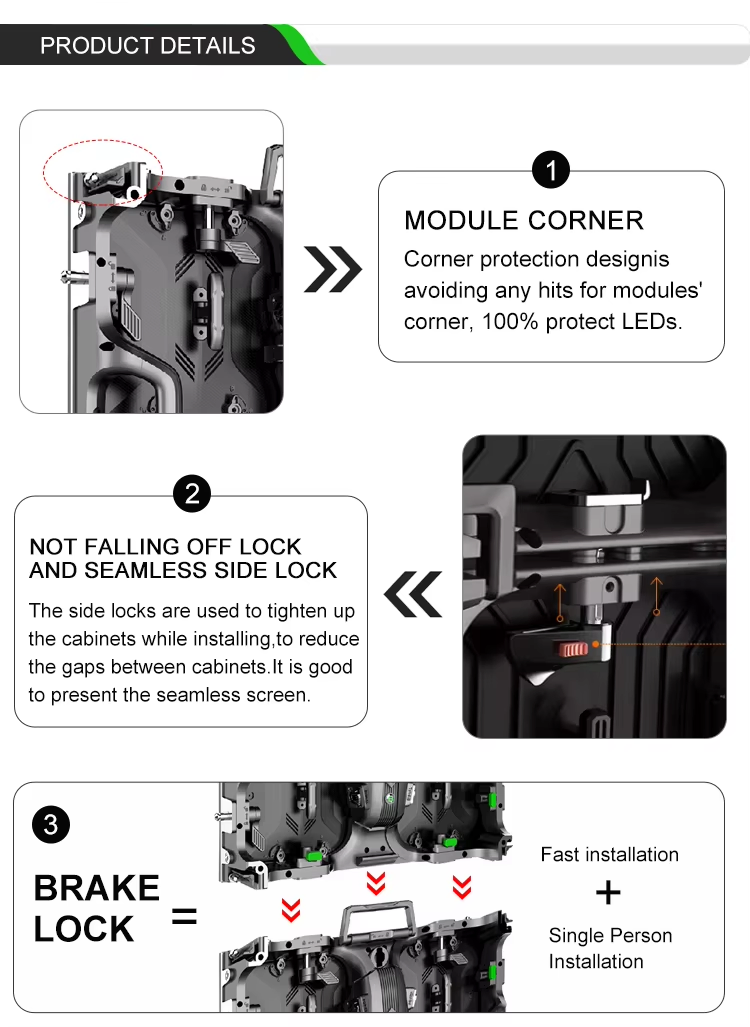 PRODUCT DETAILS

1

MODULE CORNER

Corner protection designis avoiding any hits for modules' corner, 100% protect LEDs.

2

NOT FALLING OFF LOCK AND SEAMLESS SIDE LOCK

The side locks are used to tighten up the cabinets while installing,to reduce the gaps between cabinets.It is good to present the seamless screen.

3

BRAKE LOCK =

Fast installation

+

Single Person Installation