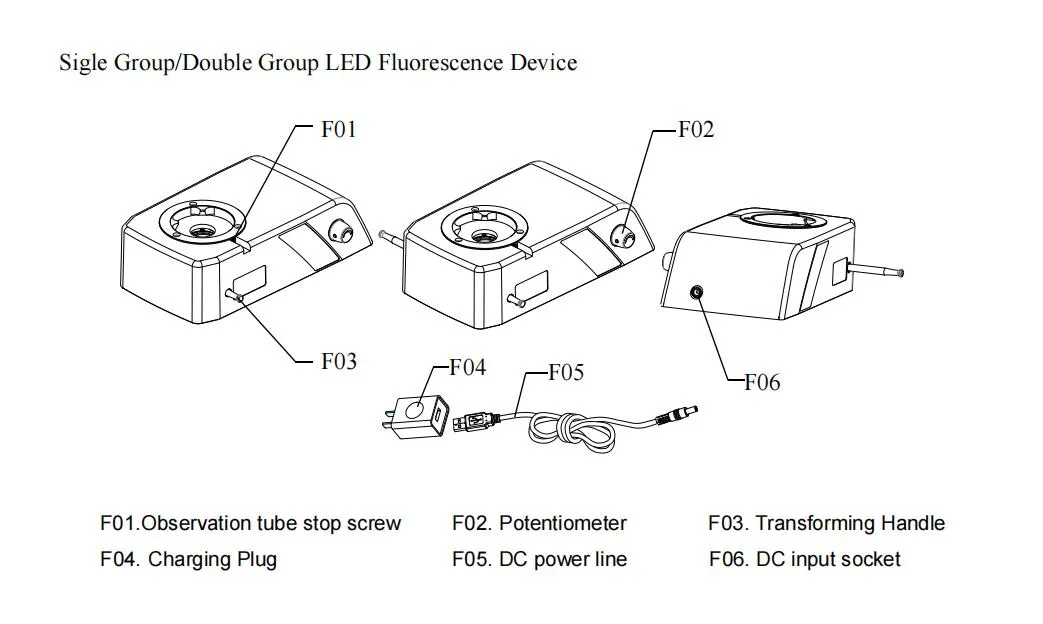 Sigle Group/Double Group LED Fluorescence Device

F01

F02

F03

F04

F05

F06

F01.Observation tube stop screw
F02. Potentiometer
F03. Transforming Handle
F04. Charging Plug
F05. DC power line
F06. DC input socket