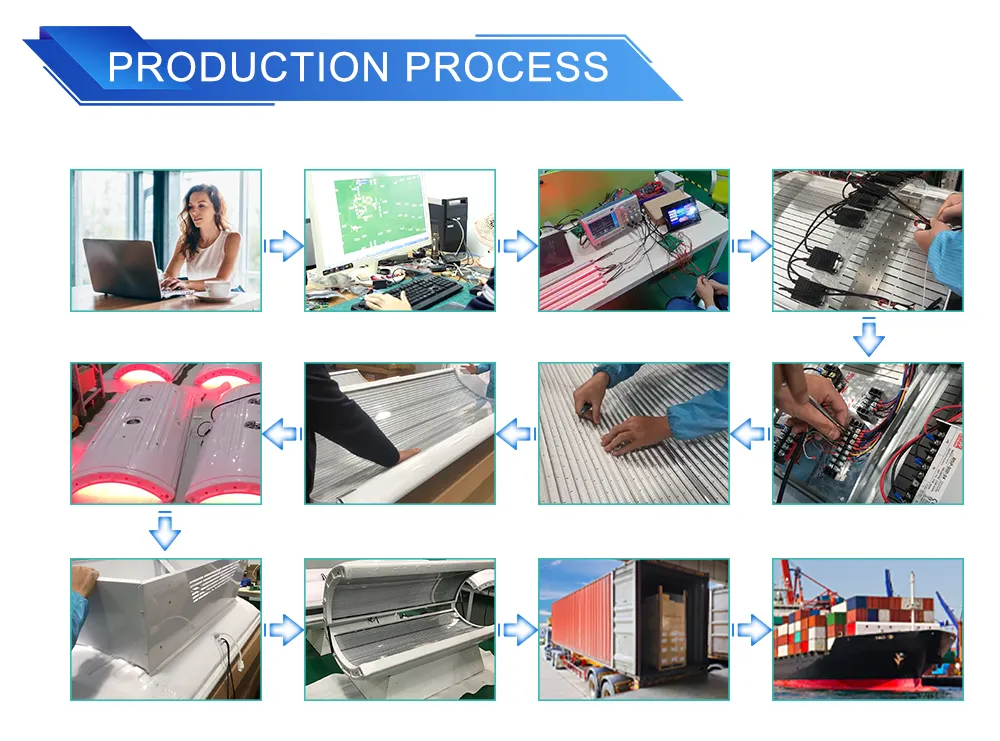 PRODUCTION PROCESS