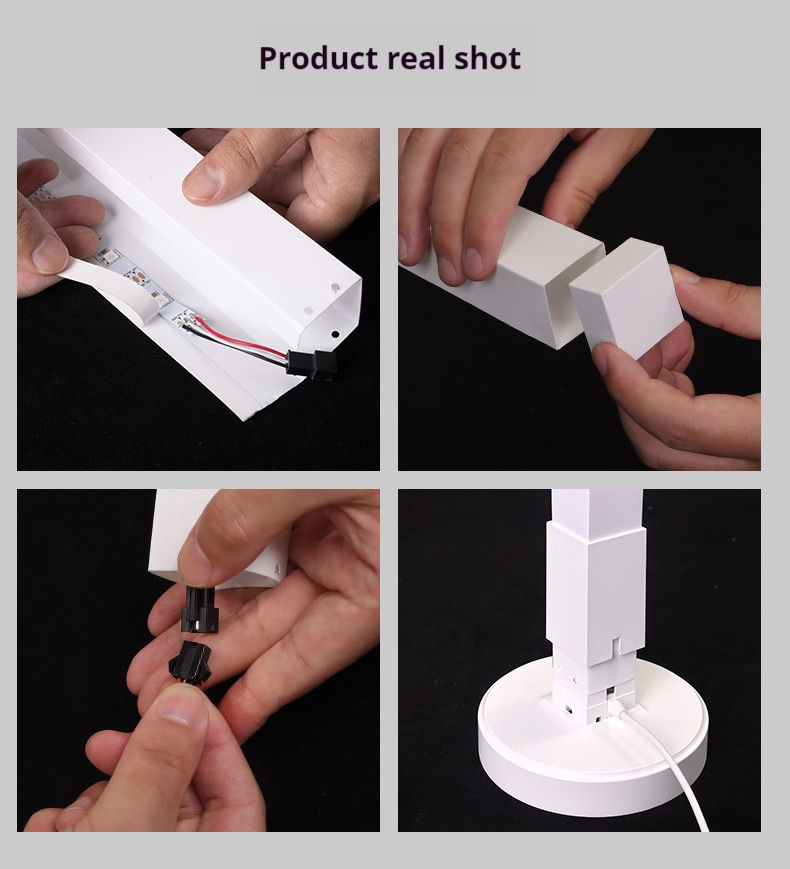 Product real shot