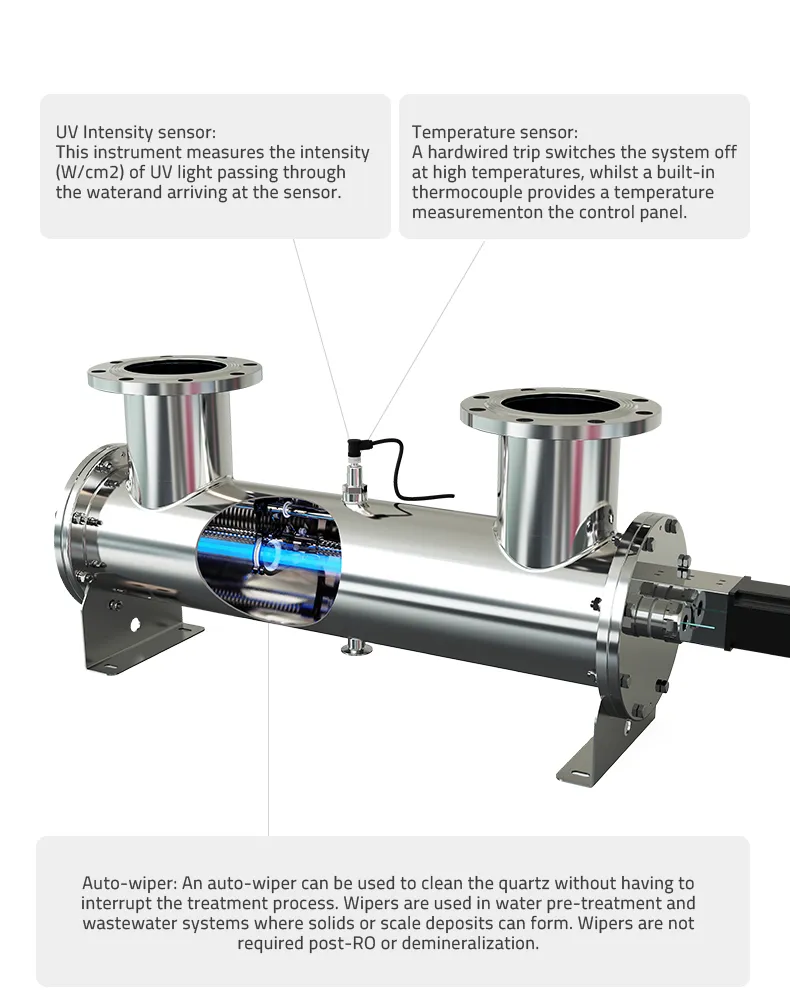 UV Intensity sensor:
This instrument measures the intensity (W/cm2) of UV light passing through the waterand arriving at the sensor.

Temperature sensor:
A hardwired trip switches the system off at high temperatures, whilst a built-in thermocouple provides a temperature measurementon the control panel.

Auto-wiper: An auto-wiper can be used to clean the quartz without having to interrupt the treatment process. Wipers are used in water pre-treatment and wastewater systems where solids or scale deposits can form. Wipers are not required post-RO or demineralization.