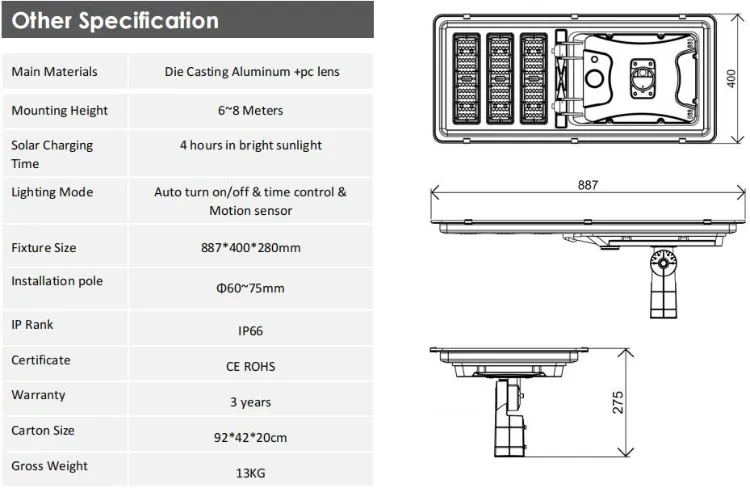 Other Specification

| Main Materials | Die Casting Aluminum +pc lens |
|---|---|
| Mounting Height | 6~8 Meters |
| Solar Charging Time | 4 hours in bright sunlight |
| Lighting Mode | Auto turn on/off & time control & Motion sensor |
| Fixture Size | 887*400*280mm |
| Installation pole | Φ60~75mm |
| IP Rank | IP66 |
| Certificate | CE ROHS |
| Warranty | 3 years |
| Carton Size | 92*42*20cm |
| Gross Weight | 13KG |

400

887

275