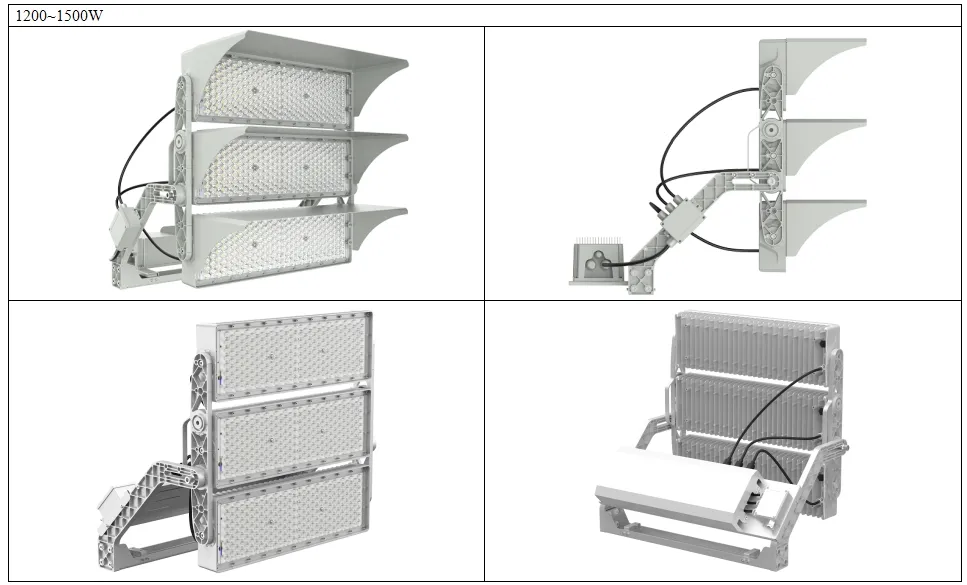 1200~1500W