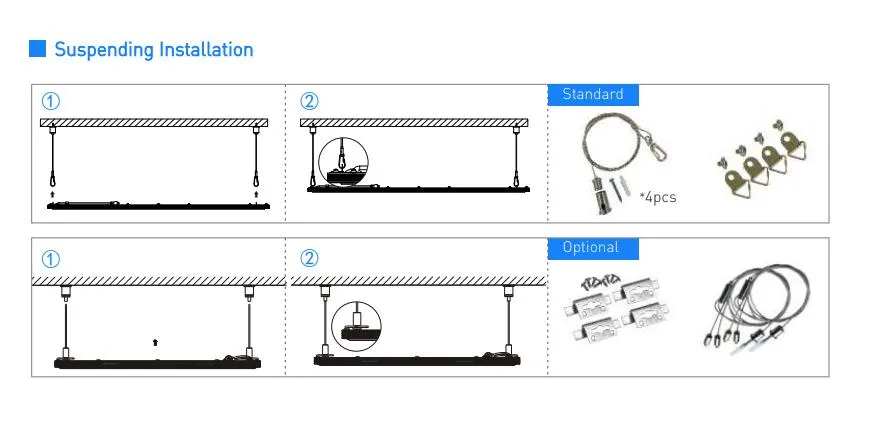 Suspending Installation

①

②

Standard

*4pcs

①

②

Optional