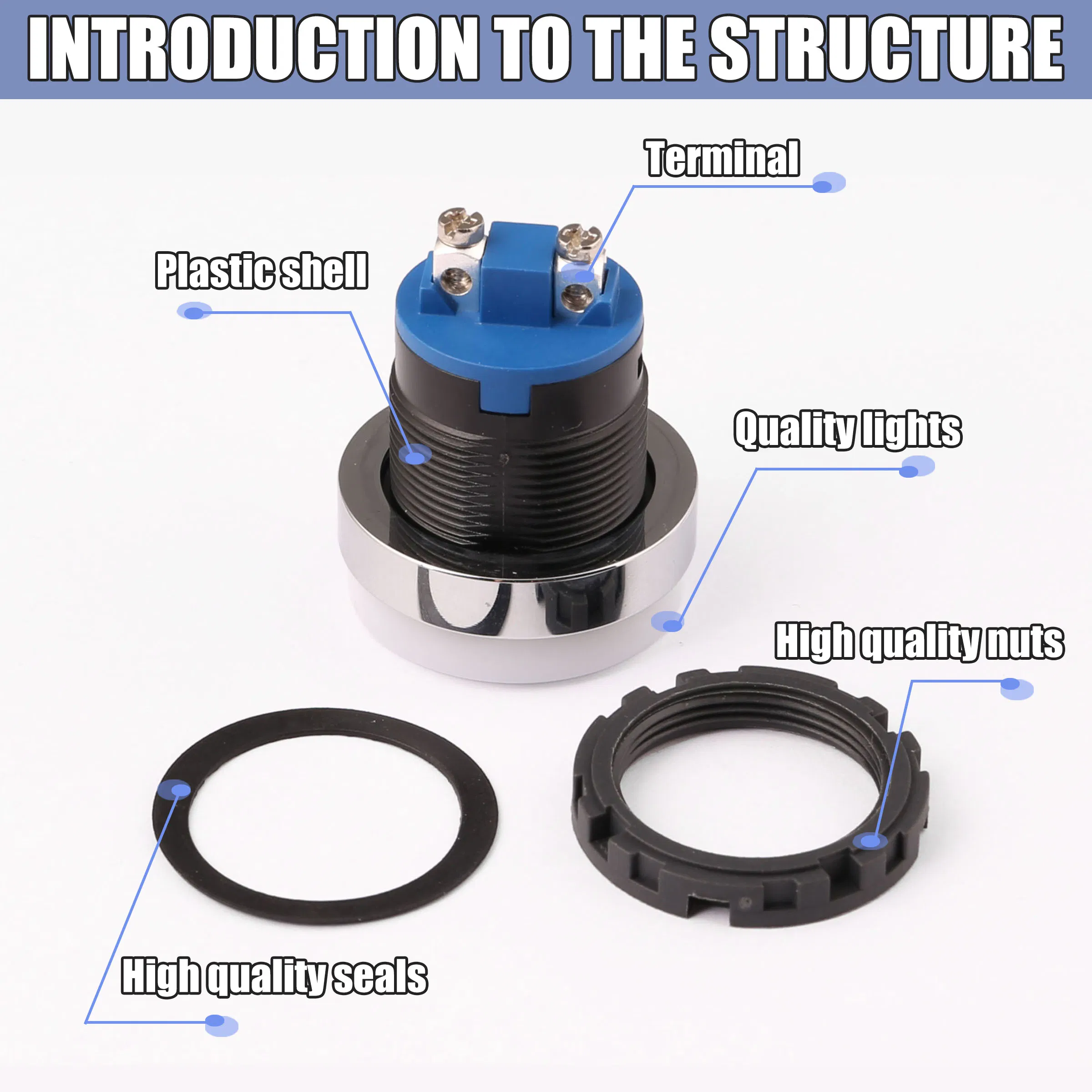 INTRODUCTION TO THE STRUCTURE

Terminal

Plastic shell

Quality lights

High quality nuts

High quality seals