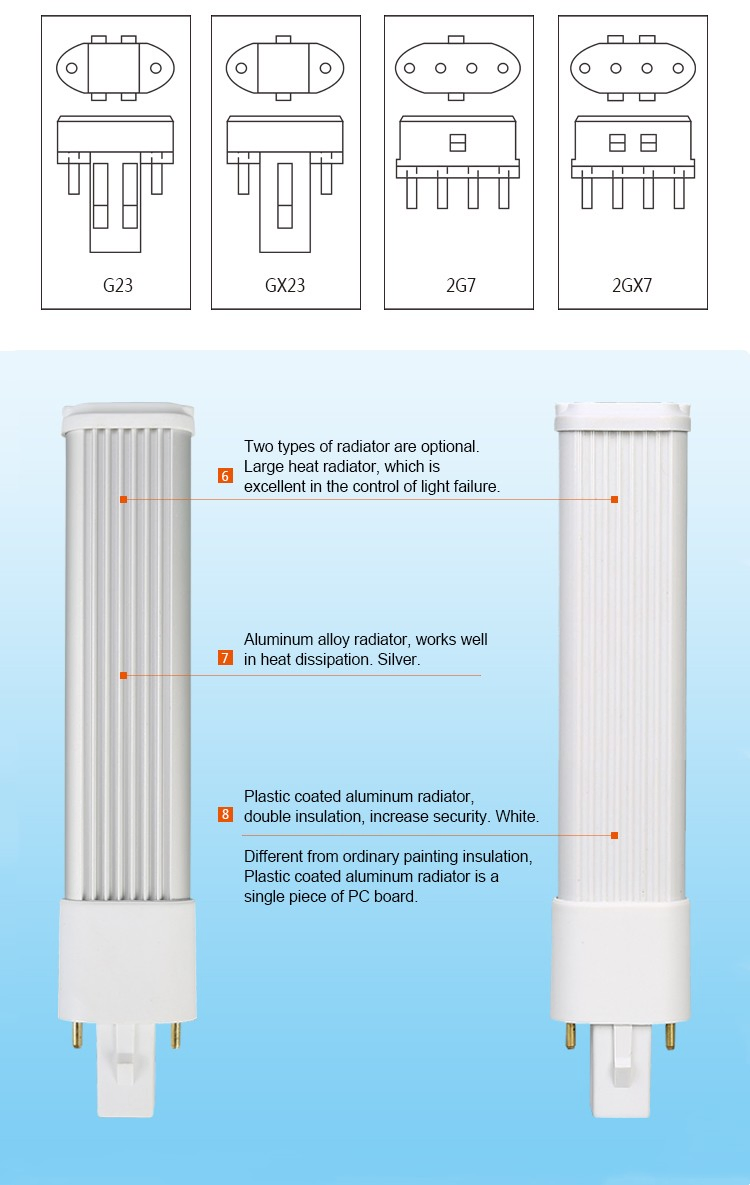 G23

GX23

2G7

2GX7

6 Two types of radiator are optional. Large heat radiator, which is excellent in the control of light failure.

7 Aluminum alloy radiator, works well in heat dissipation. Silver.

8 Plastic coated aluminum radiator, double insulation, increase security. White.

Different from ordinary painting insulation, Plastic coated aluminum radiator is a single piece of PC board.