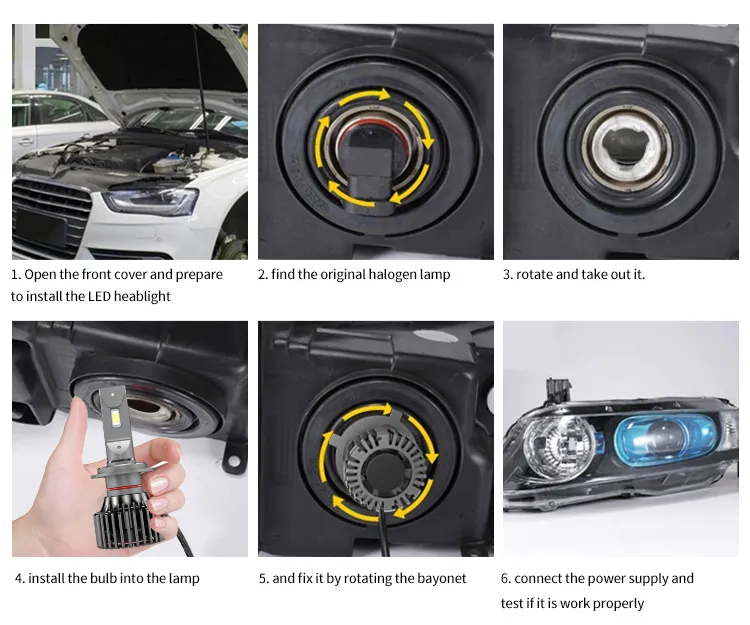 1. Open the front cover and prepare to install the LED heablight

2. find the original halogen lamp

3. rotate and take out it.

4. install the bulb into the lamp

5. and fix it by rotating the bayonet

6. connect the power supply and test if it is work properly