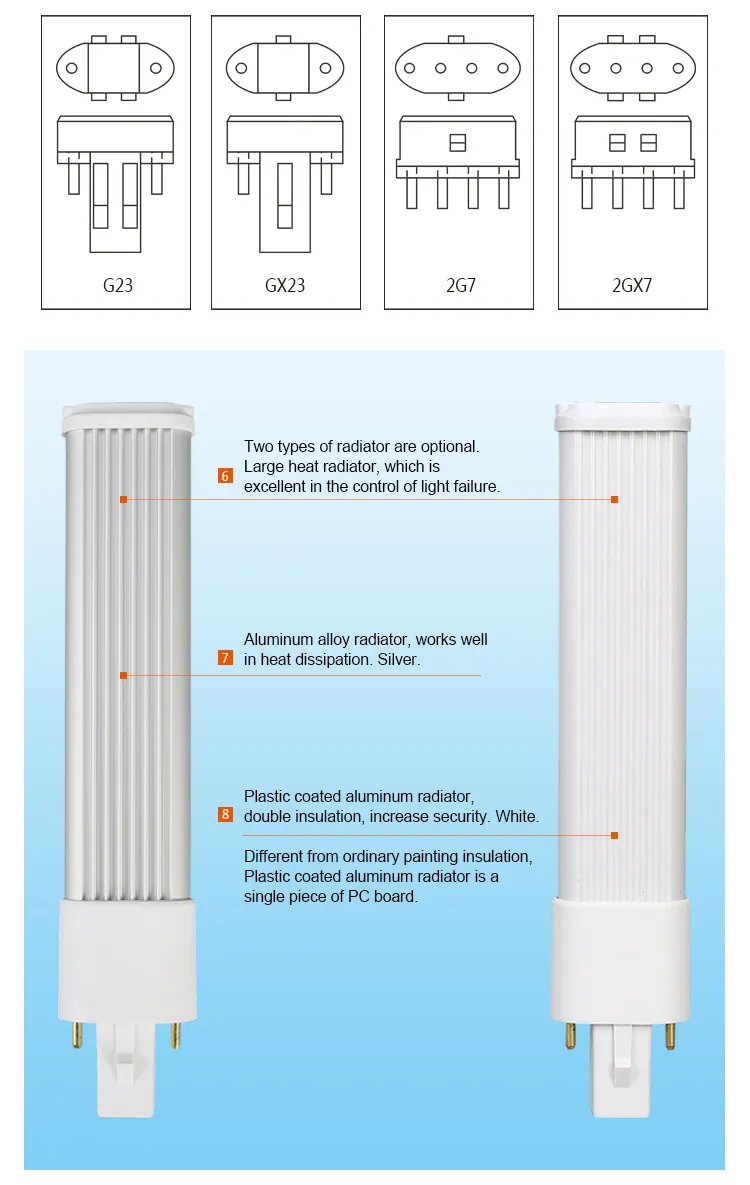 G23

GX23

2G7

2GX7

6 Two types of radiator are optional. Large heat radiator, which is excellent in the control of light failure.

7 Aluminum alloy radiator, works well in heat dissipation. Silver.

8 Plastic coated aluminum radiator, double insulation, increase security. White.

Different from ordinary painting insulation, Plastic coated aluminum radiator is a single piece of PC board.