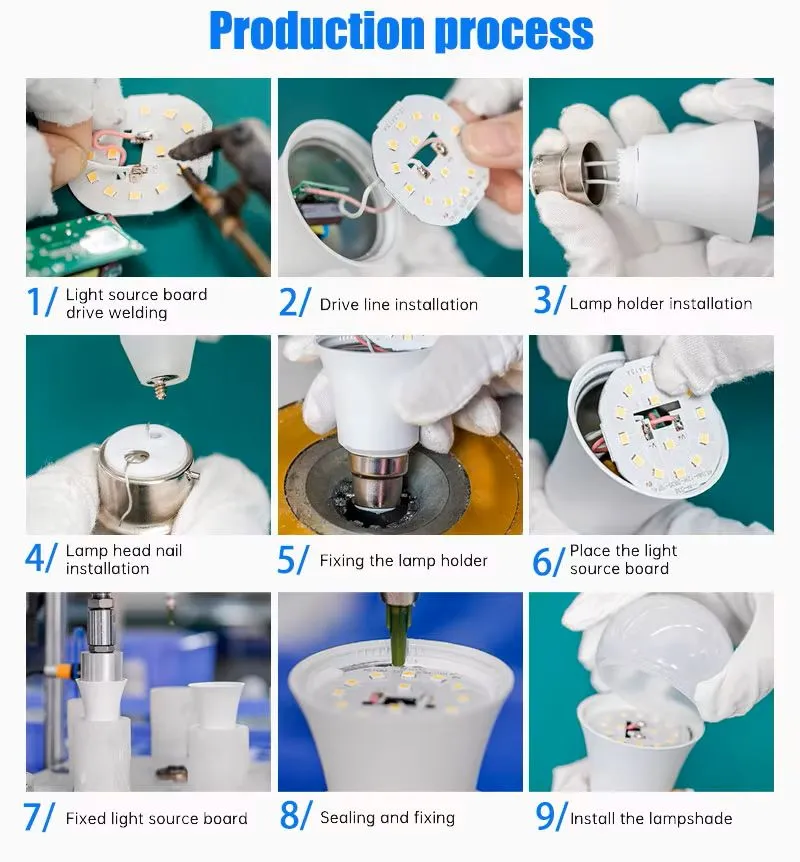 Production process

1/ Light source board drive welding

2/ Drive line installation

3/ Lamp holder installation

4/ Lamp head nail installation

5/ Fixing the lamp holder

6/ Place the light source board

7/ Fixed light source board

8/ Sealing and fixing

9/ Install the lampshade