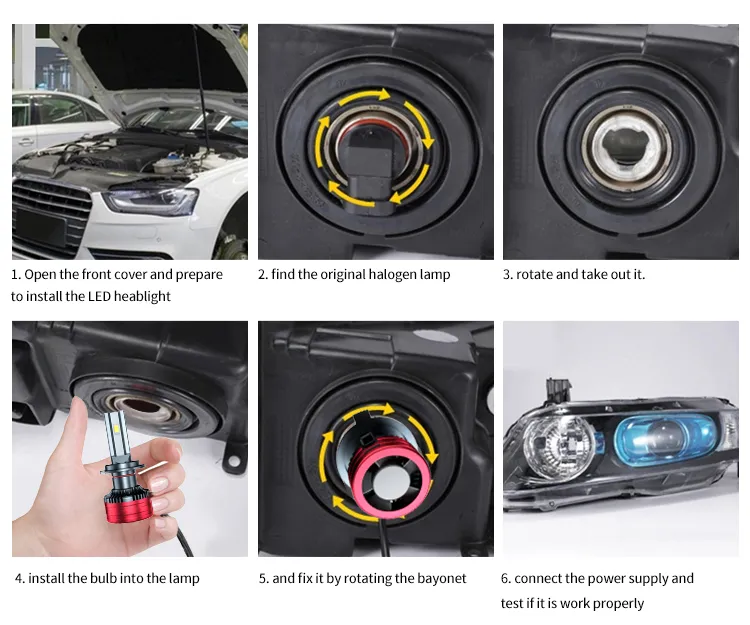 1. Open the front cover and prepare to install the LED heablight

2. find the original halogen lamp

3. rotate and take out it.

4. install the bulb into the lamp

5. and fix it by rotating the bayonet

6. connect the power supply and test if it is work properly