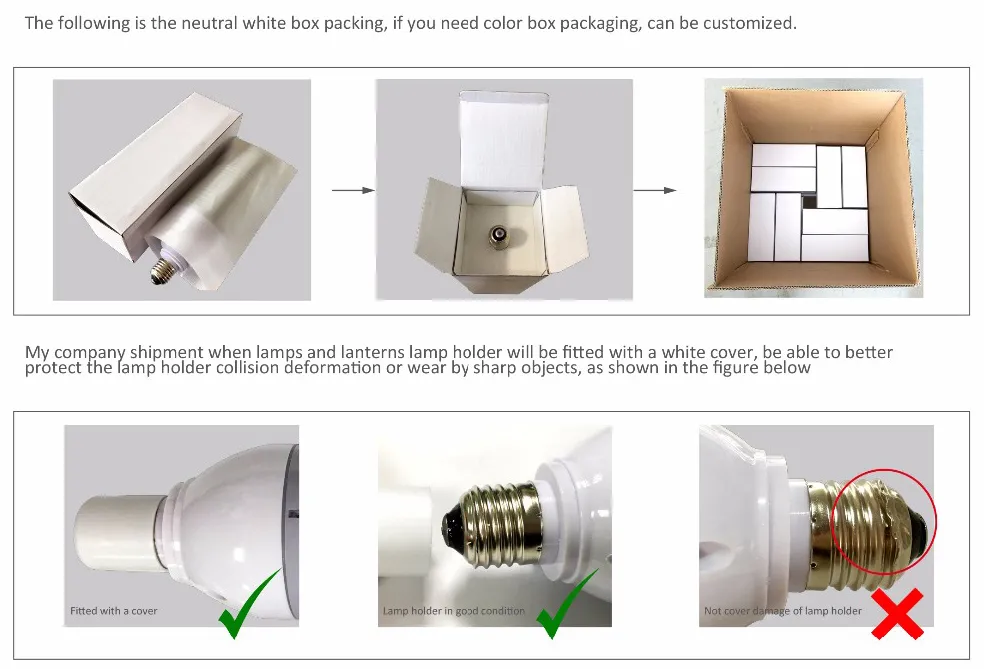 The following is the neutral white box packing, if you need color box packaging, can be customized.

My company shipment when lamps and lanterns lamp holder will be fitted with a white cover, be able to better protect the lamp holder collision deformation or wear by sharp objects, as shown in the figure below

Fitted with a cover

Lamp holder in good condition

Not cover damage of lamp holder