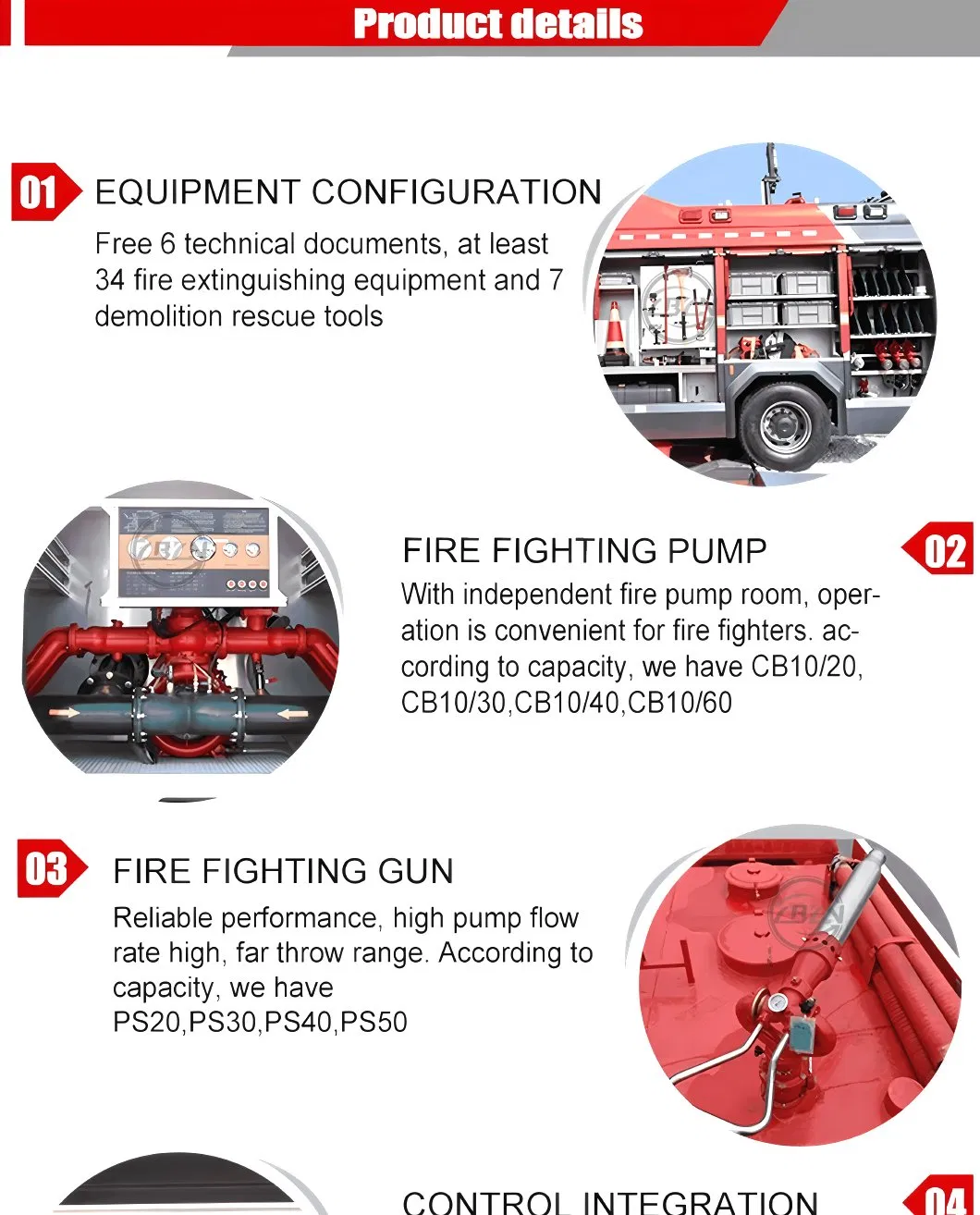 Product details

01 EQUIPMENT CONFIGURATION

Free 6 technical documents, at least 34 fire extinguishing equipment and 7 demolition rescue tools

FIRE FIGHTING PUMP 02

With independent fire pump room, operation is convenient for fire fighters. according to capacity, we have CB10/20, CB10/30,CB10/40,CB10/60

03 FIRE FIGHTING GUN

Reliable performance, high pump flow rate high, far throw range. According to capacity, we have PS20,PS30,PS40,PS50

CONTROL INTEGRATION 04