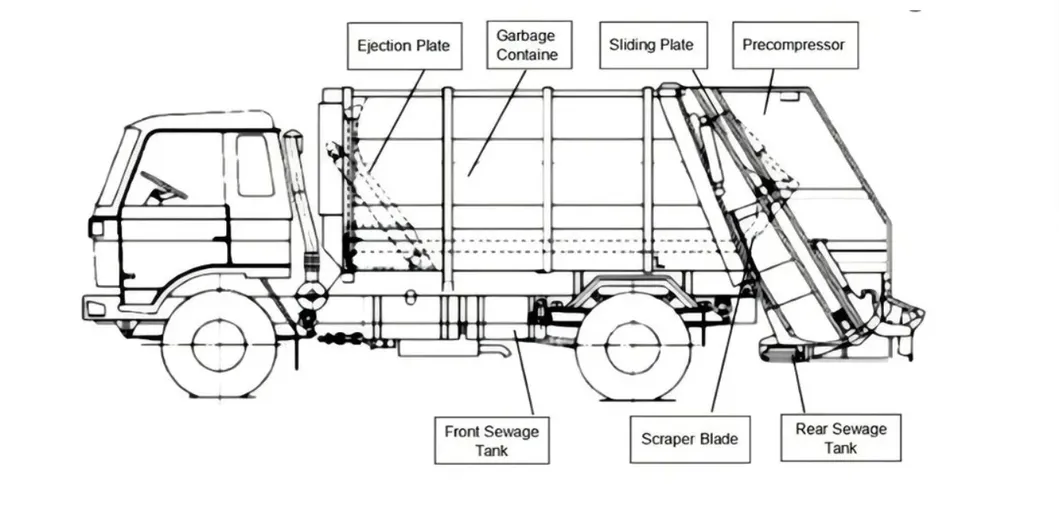 Ejection Plate

Garbage Containe

Sliding Plate

Precompressor

Front Sewage Tank

Scraper Blade

Rear Sewage Tank