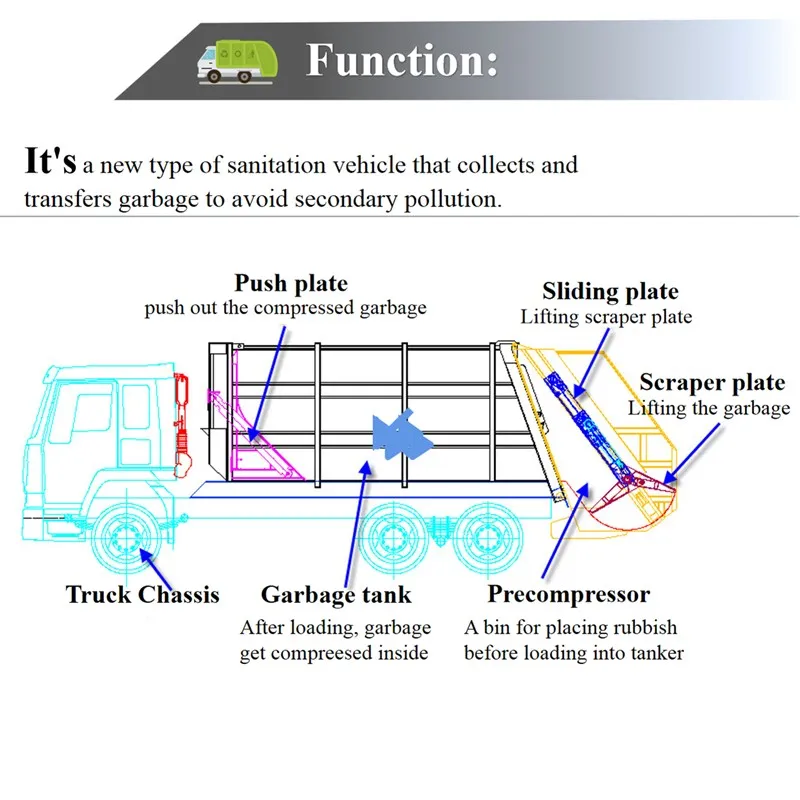 Function:

It's a new type of sanitation vehicle that collects and transfers garbage to avoid secondary pollution.

Push plate
push out the compressed garbage

Sliding plate
Lifting scraper plate

Scraper plate
Lifting the garbage

Truck Chassis

Garbage tank
After loading, garbage get compreesed inside

Precompressor
A bin for placing rubbish before loading into tanker