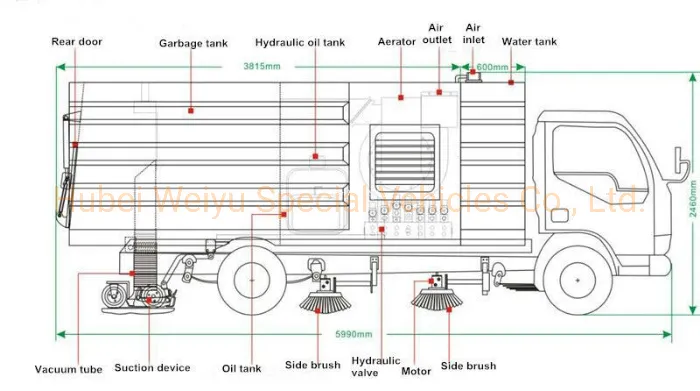 Rear door
Garbage tank
Hydraulic oil tank
Aerator
Air outlet
Air inlet
Water tank
3815mm
600mm
2460mm
Hubei Weiyu Special Vehicles Co., Ltd.
5990mm
Vacuum tube
Suction device
Oil tank
Side brush
Hydraulic valve
Motor
Side brush