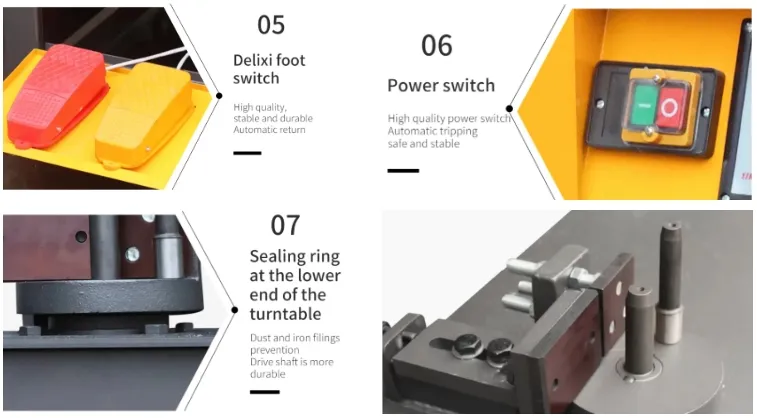 05

Delixi foot switch

High quality, stable and durable
Automatic return

06

Power switch

High quality power switch
Automatic tripping
safe and stable

07

Sealing ring at the lower end of the turntable

Dust and iron filings prevention
Drive shaft is more durable