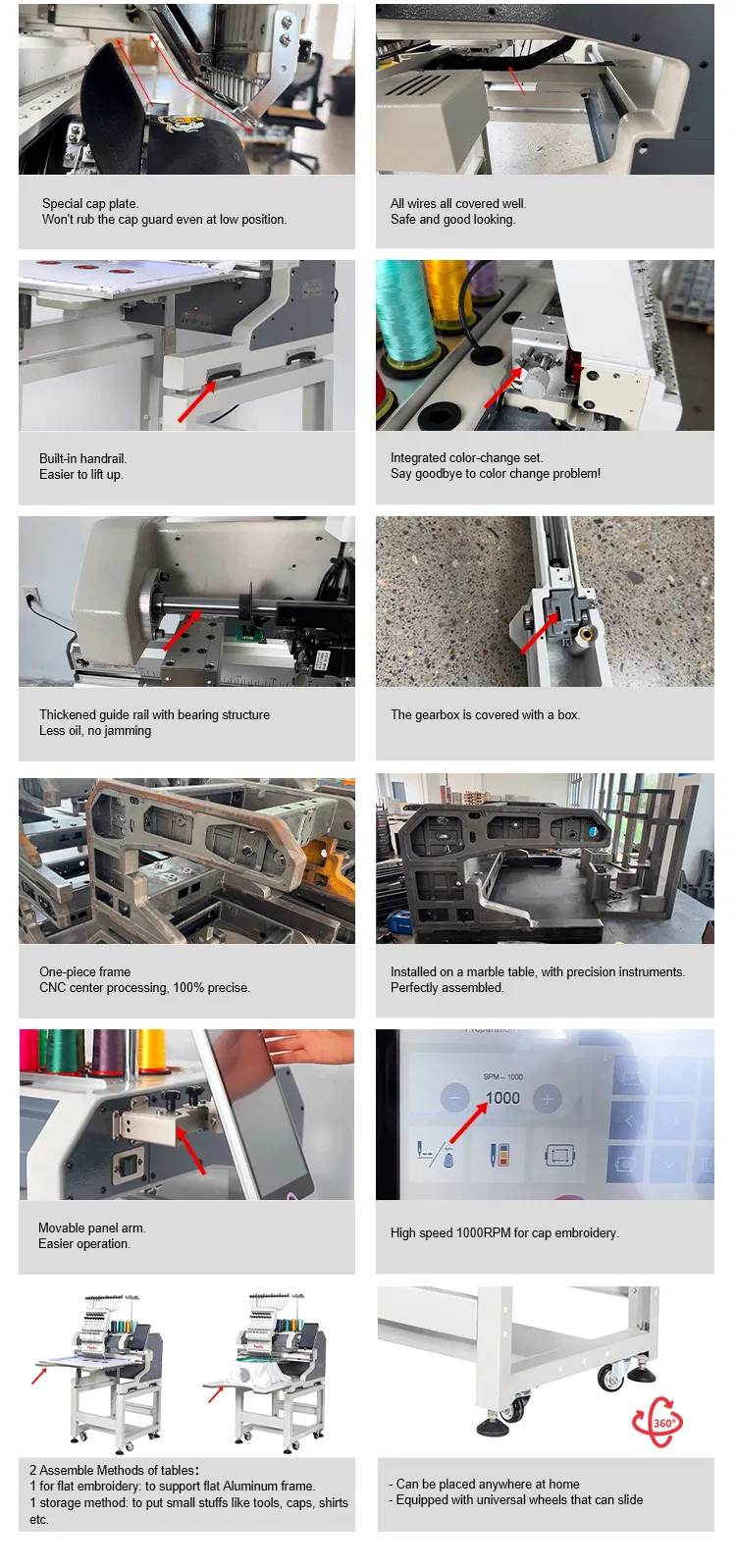 Special cap plate.
Won't rub the cap guard even at low position.

All wires all covered well.
Safe and good looking.

Built-in handrail.
Easier to lift up.

Integrated color-change set.
Say goodbye to color change problem!

Thickened guide rail with bearing structure
Less oil, no jamming

The gearbox is covered with a box.

One-piece frame
CNC center processing, 100% precise.

Installed on a marble table, with precision instruments.
Perfectly assembled.

Movable panel arm.
Easier operation.

SPM – 1000
1000

High speed 1000RPM for cap embroidery.

2 Assemble Methods of tables:
1 for flat embroidery: to support flat Aluminum frame.
1 storage method: to put small stuffs like tools, caps, shirts etc.

360°

- Can be placed anywhere at home
- Equipped with universal wheels that can slide