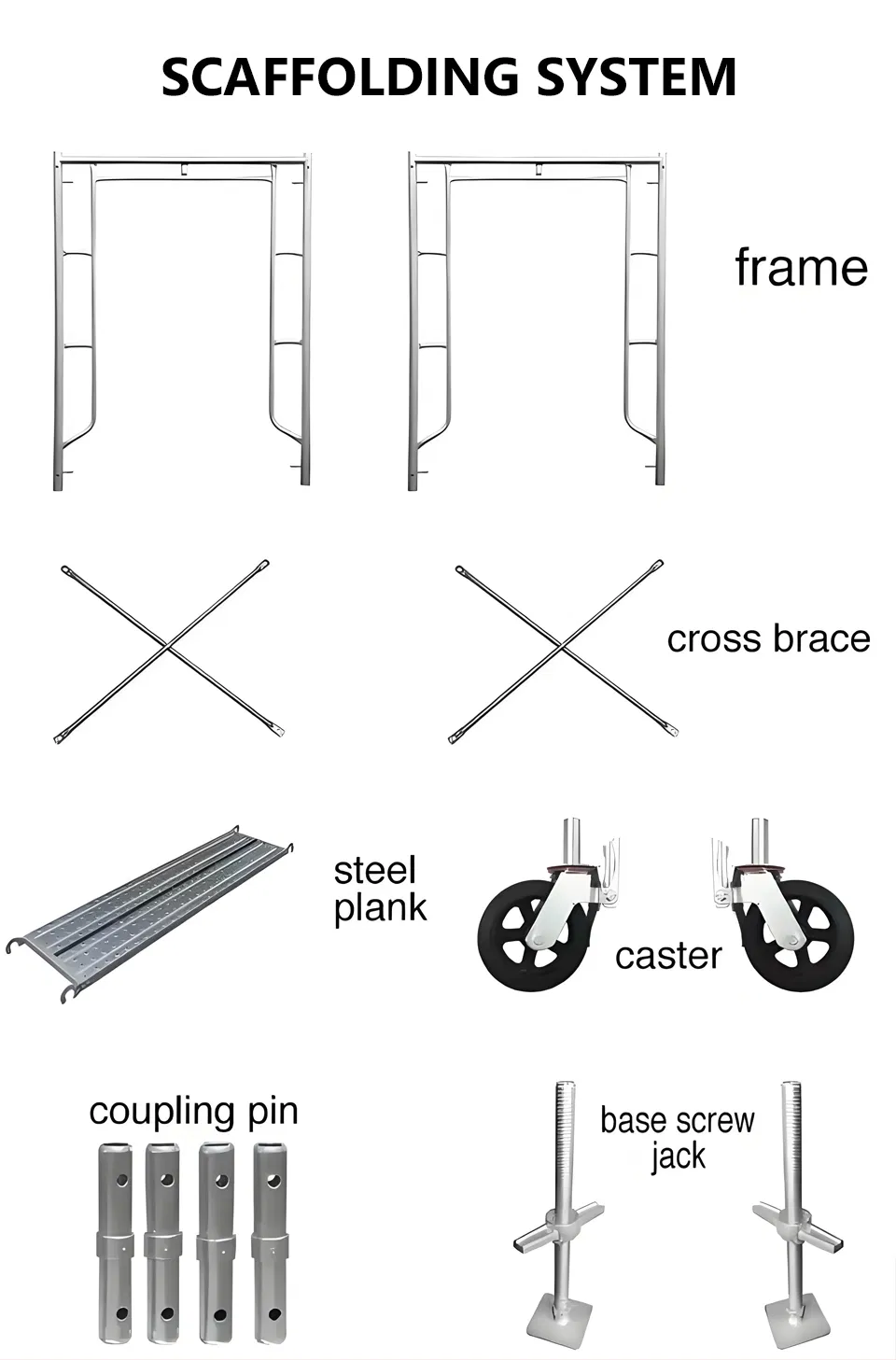 SCAFFOLDING SYSTEM

frame

cross brace

steel plank

caster

coupling pin

base screw jack