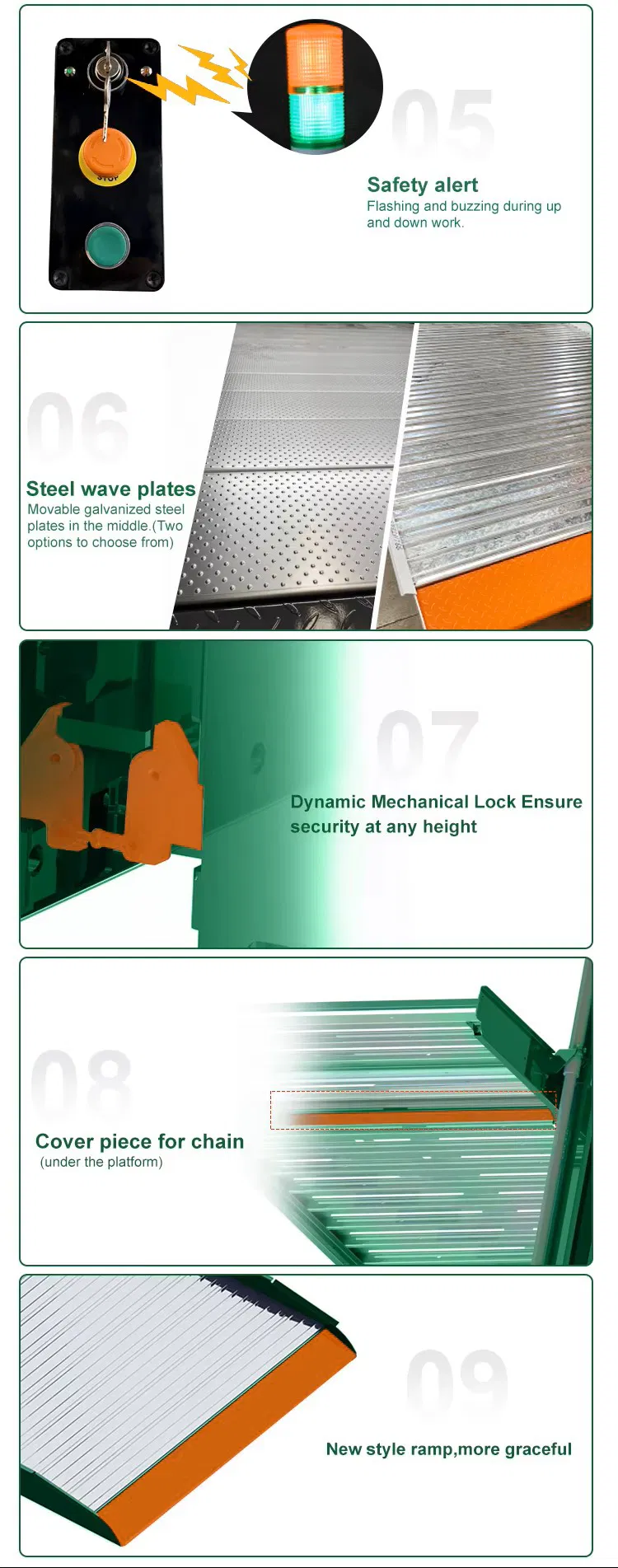 STOP

05

Safety alert
Flashing and buzzing during up and down work.

06

Steel wave plates
Movable galvanized steel plates in the middle.(Two options to choose from)

07

Dynamic Mechanical Lock Ensure security at any height

08

Cover piece for chain
(under the platform)

09

New style ramp,more graceful