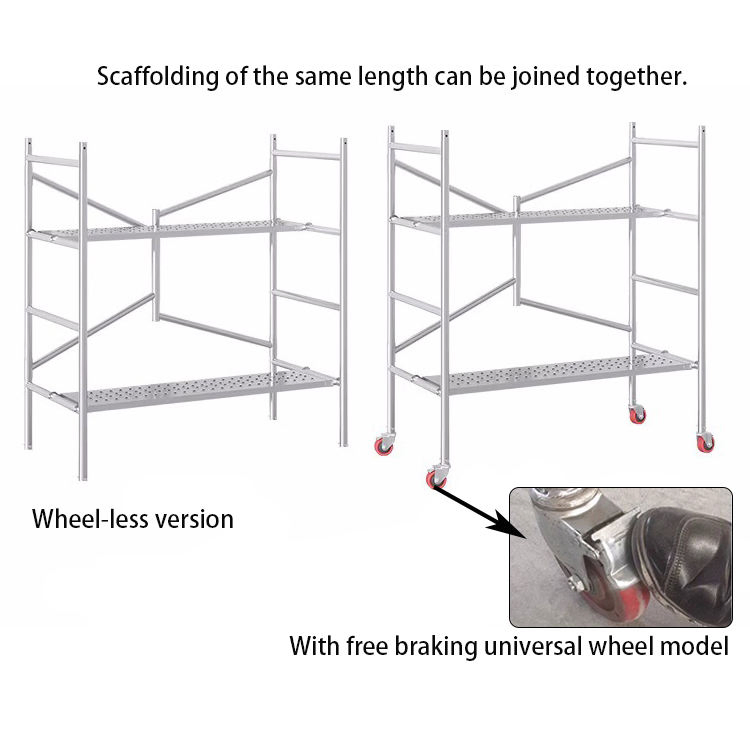 Scaffolding of the same length can be joined together.

Wheel-less version

With free braking universal wheel model