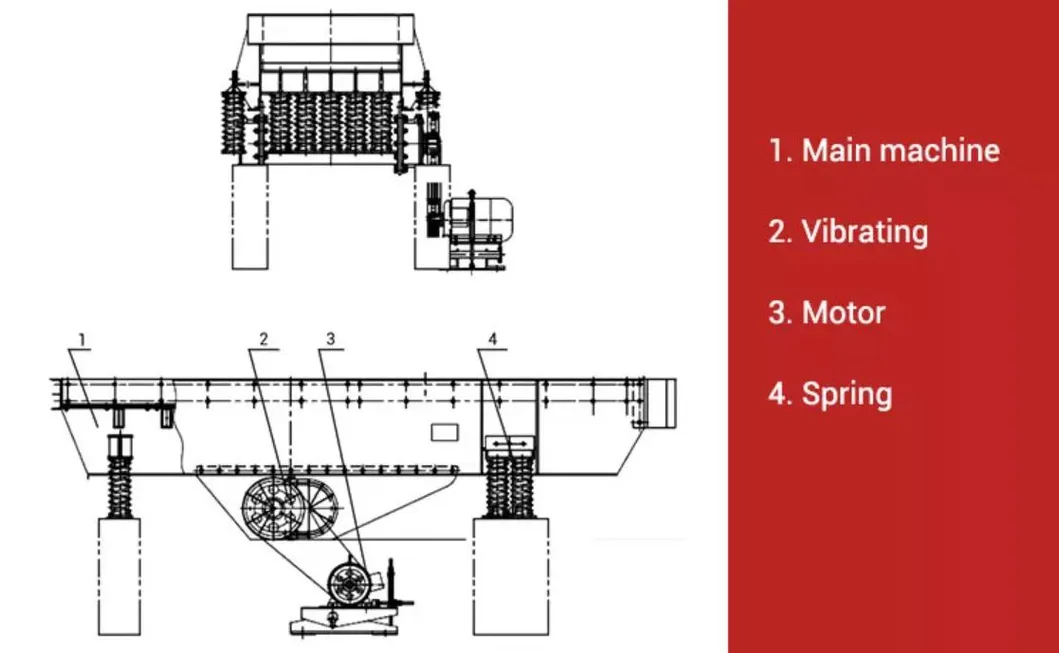 1
2
3
4

1. Main machine

2. Vibrating

3. Motor

4. Spring