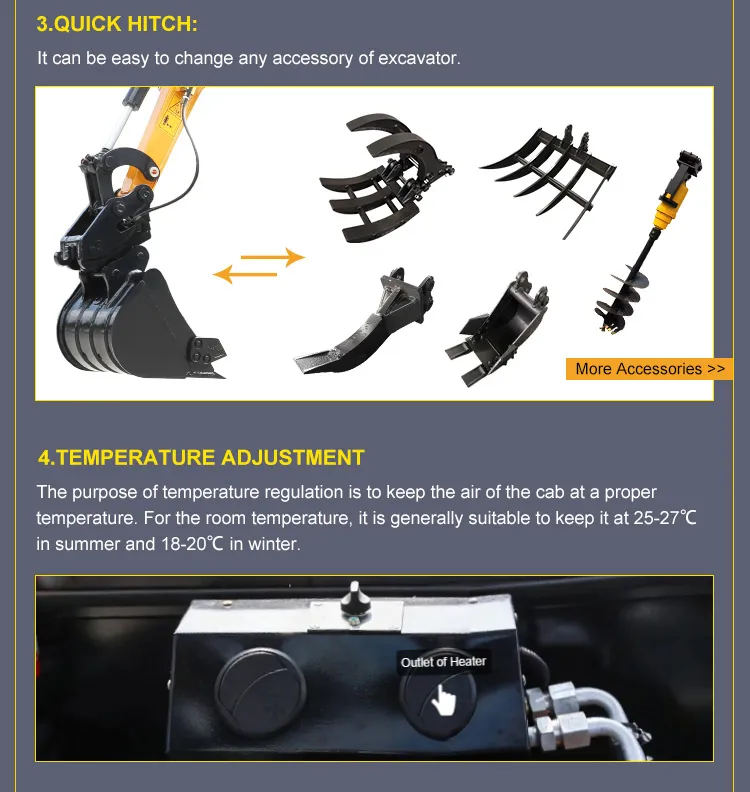 3.QUICK HITCH:

It can be easy to change any accessory of excavator.

More Accessories >>

4.TEMPERATURE ADJUSTMENT

The purpose of temperature regulation is to keep the air of the cab at a proper temperature. For the room temperature, it is generally suitable to keep it at 25-27℃ in summer and 18-20℃ in winter.

Outlet of Heater