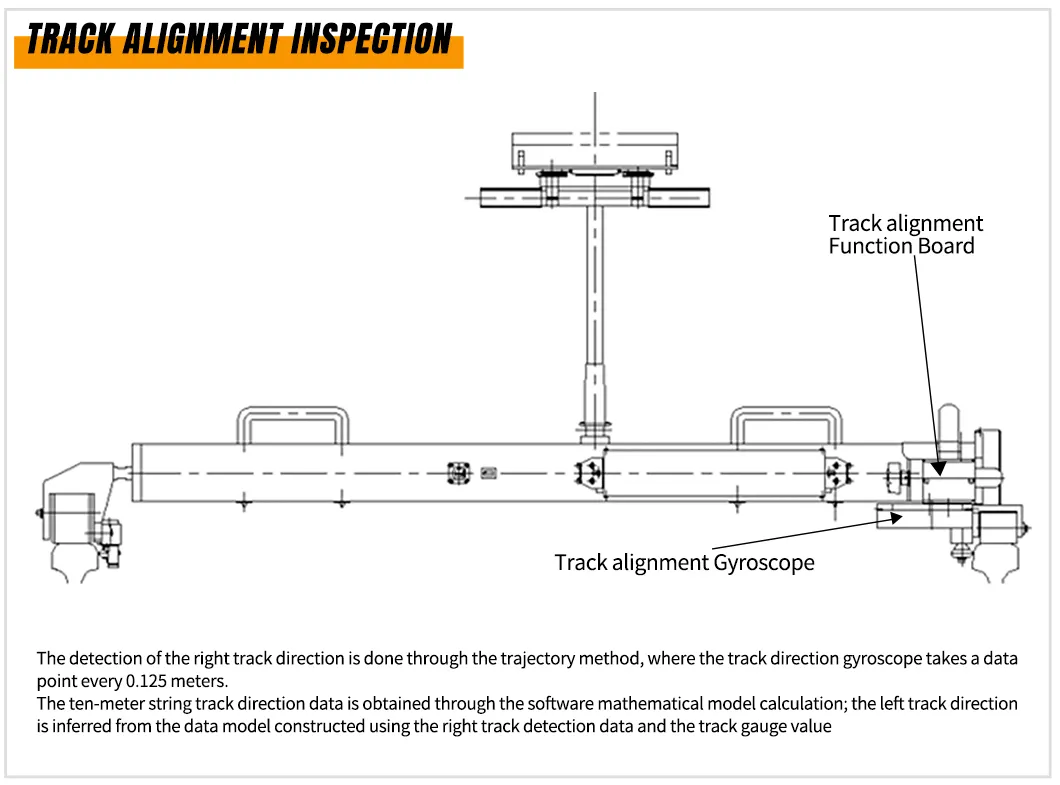 TRACK ALIGNMENT INSPECTION

Track alignment Function Board

Track alignment Gyroscope

The detection of the right track direction is done through the trajectory method, where the track direction gyroscope takes a data point every 0.125 meters.
The ten-meter string track direction data is obtained through the software mathematical model calculation; the left track direction is inferred from the data model constructed using the right track detection data and the track gauge value