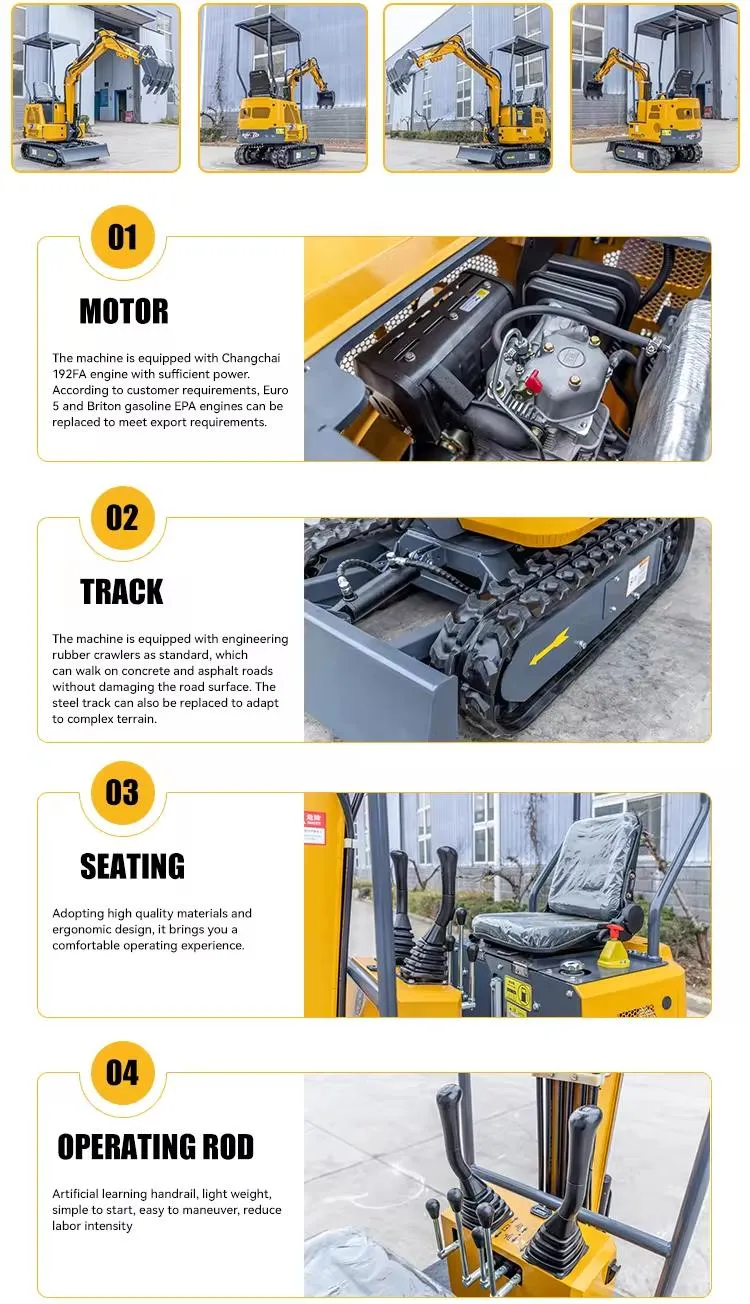 01

MOTOR

The machine is equipped with Changchai 192FA engine with sufficient power. According to customer requirements, Euro 5 and Briton gasoline EPA engines can be replaced to meet export requirements.

02

TRACK

The machine is equipped with engineering rubber crawlers as standard, which can walk on concrete and asphalt roads without damaging the road surface. The steel track can also be replaced to adapt to complex terrain.

03

SEATING

Adopting high quality materials and ergonomic design, it brings you a comfortable operating experience.

04

OPERATING ROD

Artificial learning handrail, light weight, simple to start, easy to maneuver, reduce labor intensity