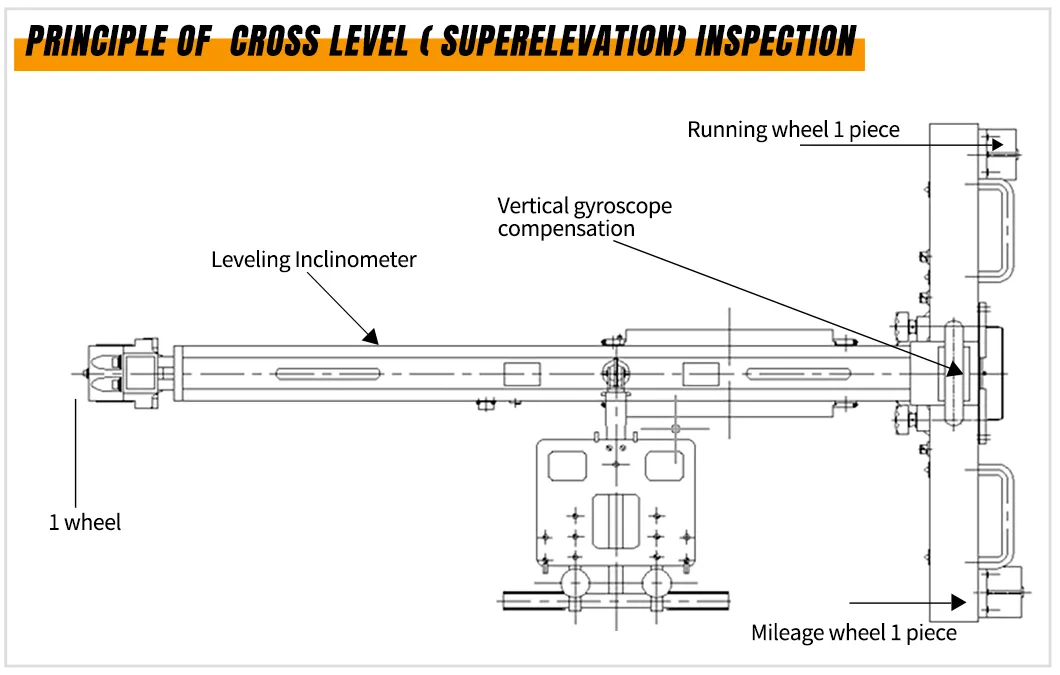 PRINCIPLE OF CROSS LEVEL ( SUPERELEVATION) INSPECTION

Running wheel 1 piece

Vertical gyroscope compensation

Leveling Inclinometer

1 wheel

Mileage wheel 1 piece