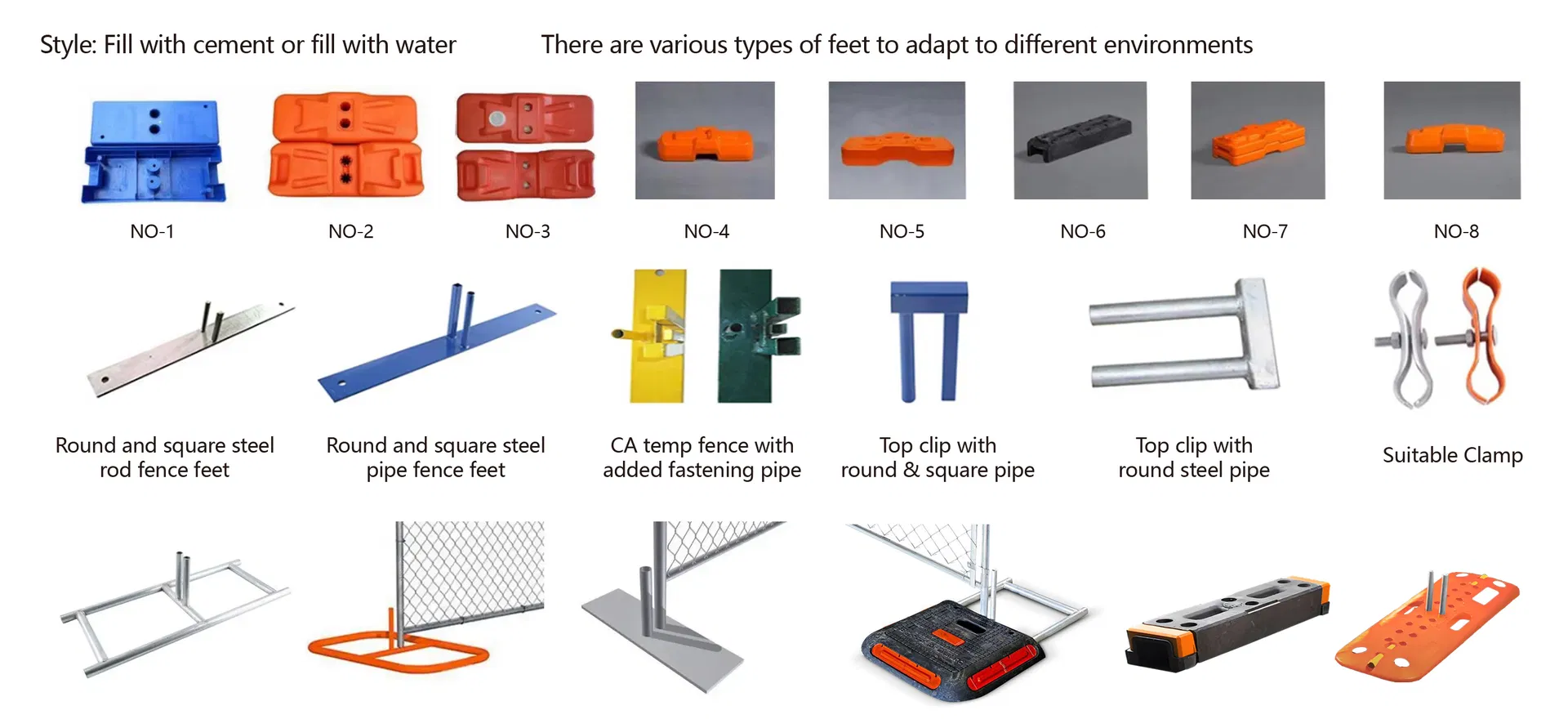 Style: Fill with cement or fill with water

There are various types of feet to adapt to different environments

NO-1

NO-2

NO-3

NO-4

NO-5

NO-6

NO-7

NO-8

Round and square steel rod fence feet

Round and square steel pipe fence feet

CA temp fence with added fastening pipe

Top clip with round & square pipe

Top clip with round steel pipe

Suitable Clamp