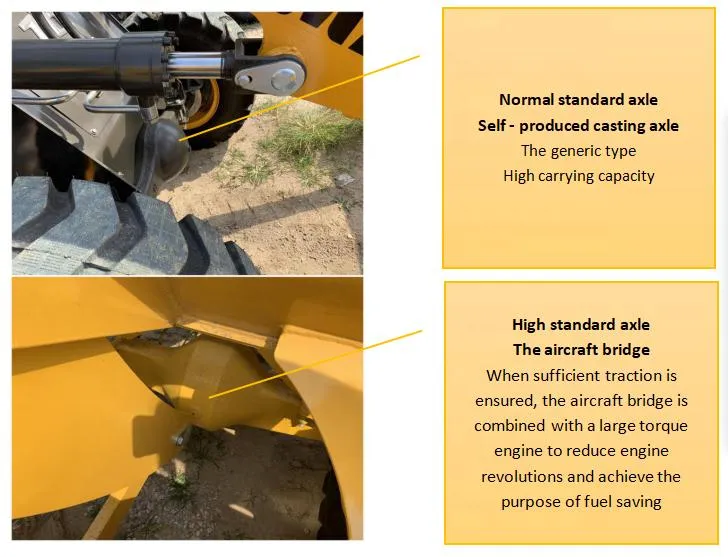 Normal standard axle
Self - produced casting axle
The generic type
High carrying capacity

High standard axle
The aircraft bridge
When sufficient traction is ensured, the aircraft bridge is combined with a large torque engine to reduce engine revolutions and achieve the purpose of fuel saving