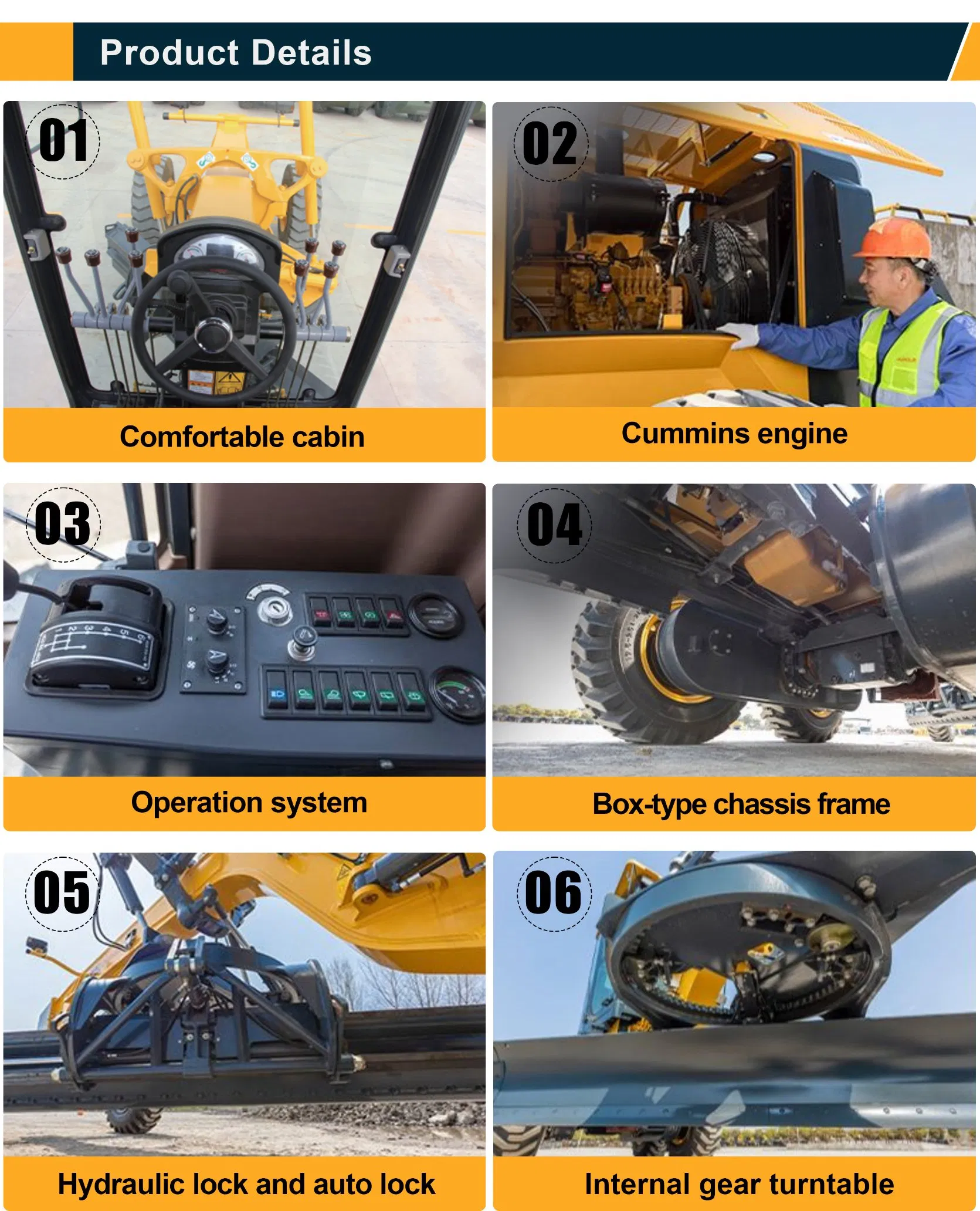 Product Details

01

Comfortable cabin

02

Cummins engine

03

Operation system

04

Box-type chassis frame

05

Hydraulic lock and auto lock

06

Internal gear turntable