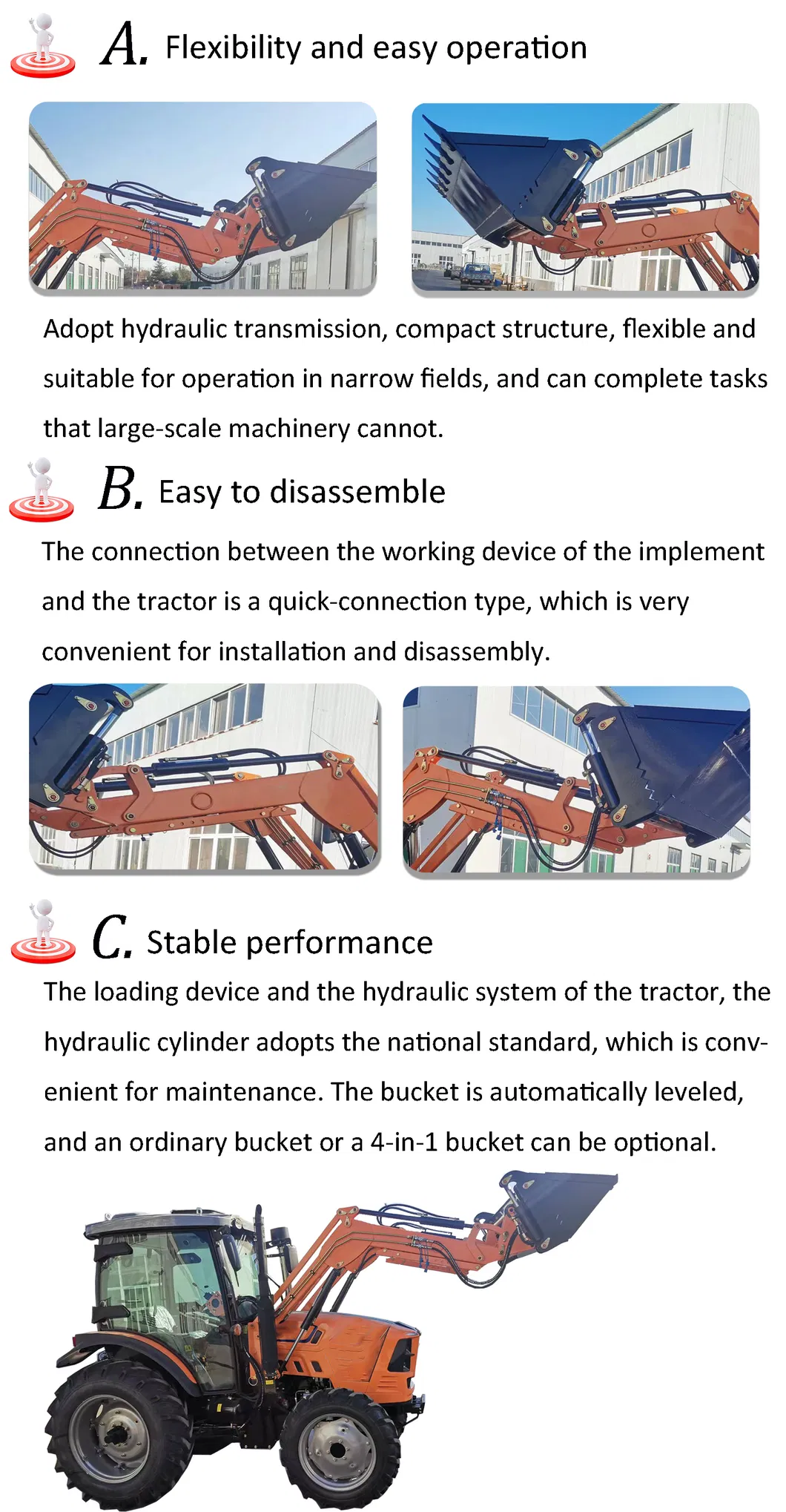 A. Flexibility and easy operation

Adopt hydraulic transmission, compact structure, flexible and suitable for operation in narrow fields, and can complete tasks that large-scale machinery cannot.

B. Easy to disassemble

The connection between the working device of the implement and the tractor is a quick-connection type, which is very convenient for installation and disassembly.

C. Stable performance

The loading device and the hydraulic system of the tractor, the hydraulic cylinder adopts the national standard, which is convenient for maintenance. The bucket is automatically leveled, and an ordinary bucket or a 4-in-1 bucket can be optional.