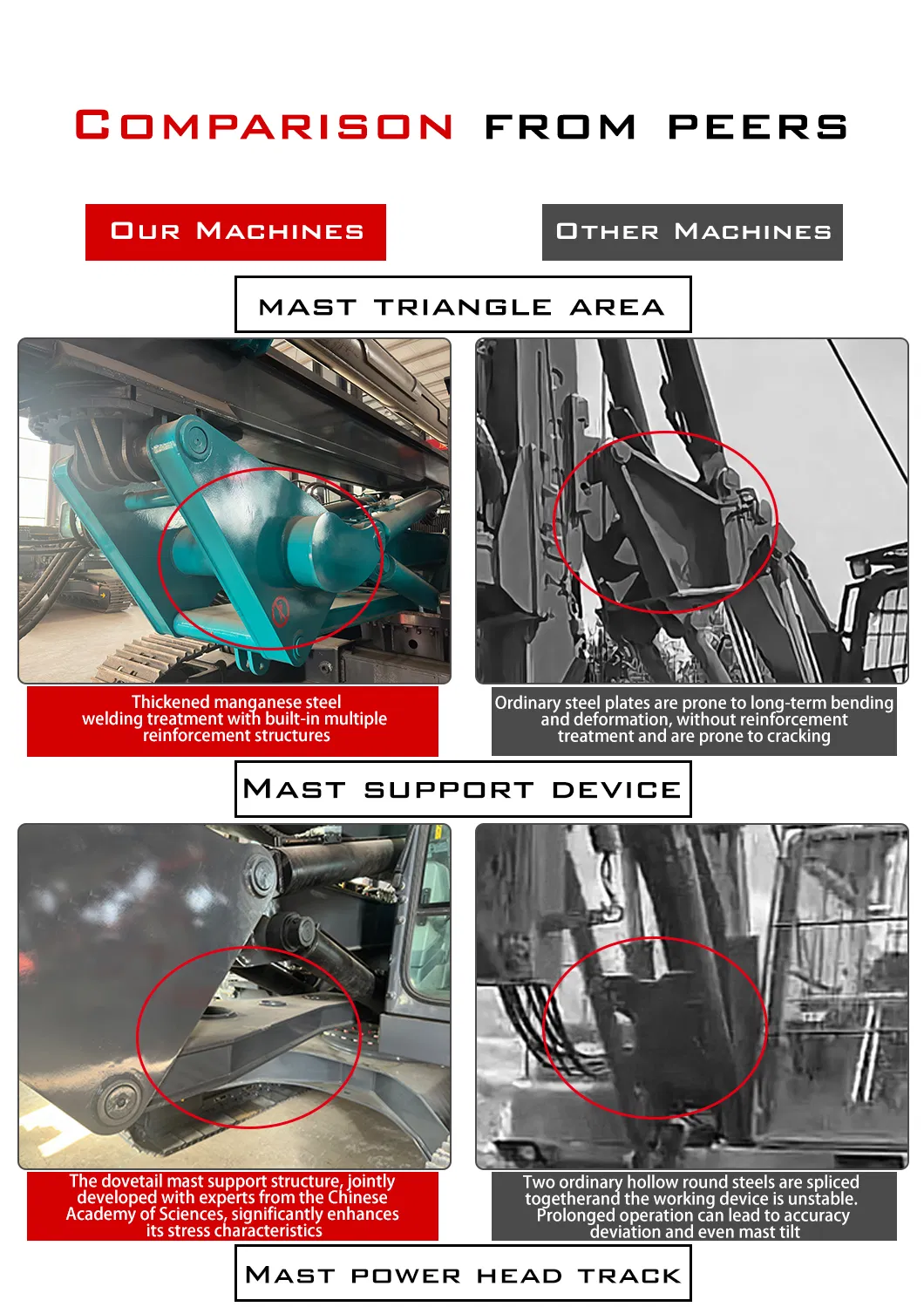 COMPARISON FROM PEERS

OUR MACHINES

OTHER MACHINES

MAST TRIANGLE AREA

Thickened manganese steel welding treatment with built-in multiple reinforcement structures

Ordinary steel plates are prone to long-term bending and deformation, without reinforcement treatment and are prone to cracking

MAST SUPPORT DEVICE

The dovetail mast support structure, jointly developed with experts from the Chinese Academy of Sciences, significantly enhances its stress characteristics

Two ordinary hollow round steels are spliced togetherand the working device is unstable. Prolonged operation can lead to accuracy deviation and even mast tilt

MAST POWER HEAD TRACK