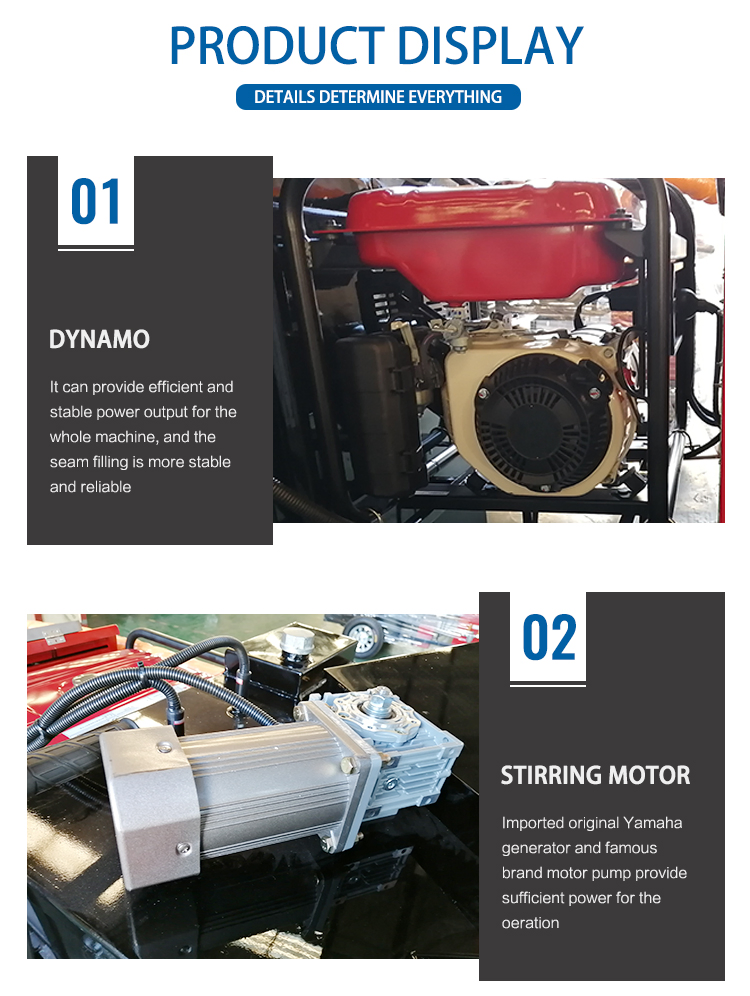 PRODUCT DISPLAY

DETAILS DETERMINE EVERYTHING

01

DYNAMO

It can provide efficient and stable power output for the whole machine, and the seam filling is more stable and reliable

02

STIRRING MOTOR

Imported original Yamaha generator and famous brand motor pump provide sufficient power for the oeration