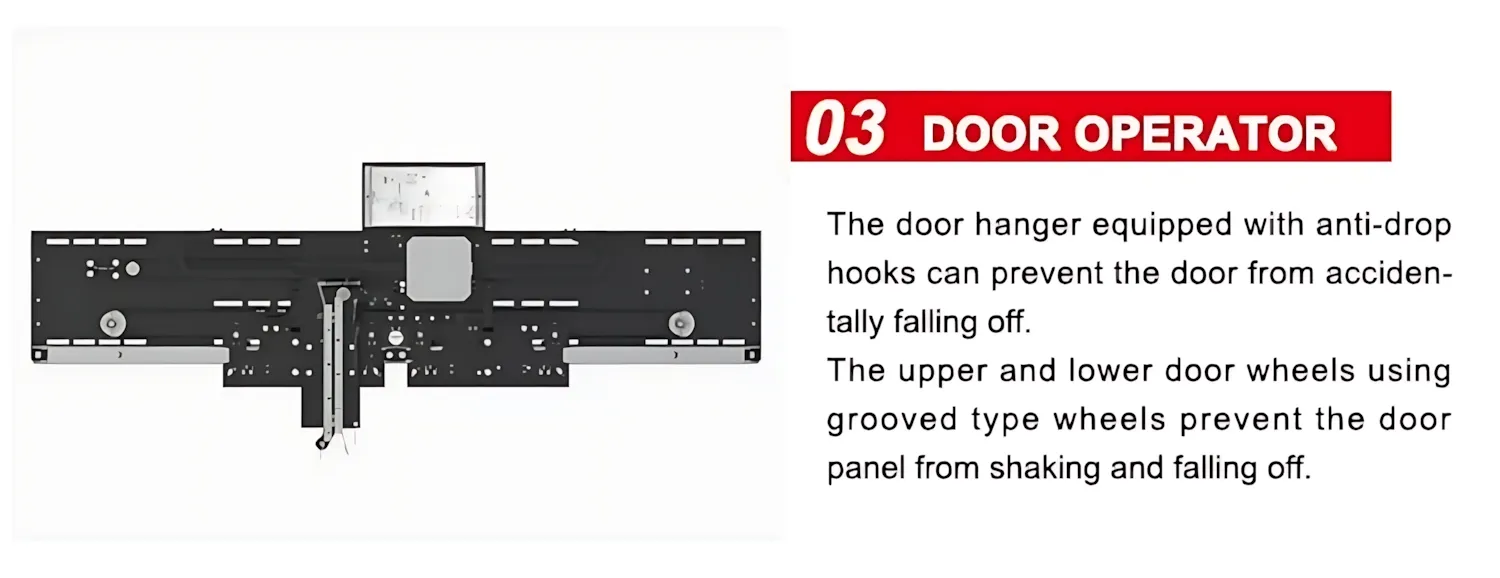 03 DOOR OPERATOR

The door hanger equipped with anti-drop hooks can prevent the door from accidentally falling off.
The upper and lower door wheels using grooved type wheels prevent the door panel from shaking and falling off.