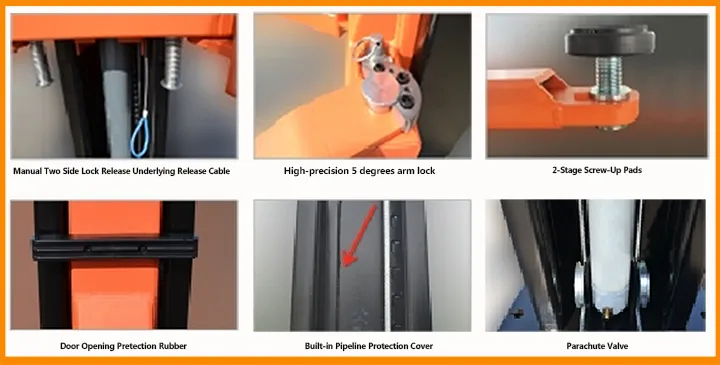 Manual Two Side Lock Release Underlying Release Cable

High-precision 5 degrees arm lock

2-Stage Screw-Up Pads

Door Opening Pretection Rubber

Built-in Pipeline Protection Cover

Parachute Valve